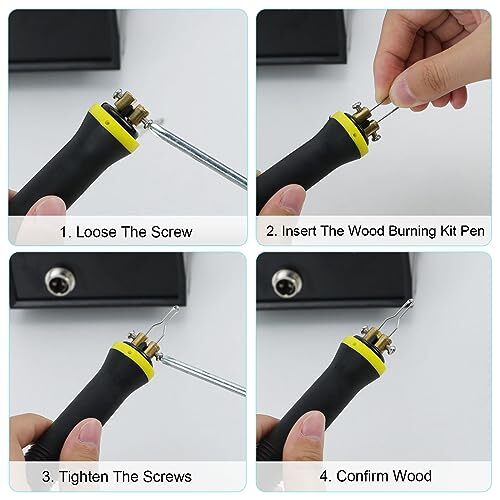 1. Loose The Screw

2. Insert The Wood Burning Kit Pen

3. Tighten The Screws

4. Confirm Wood