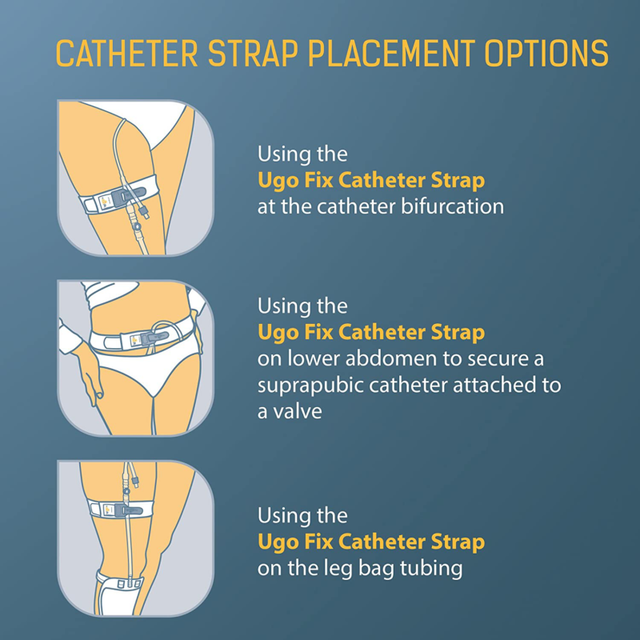 CATHETER STRAP PLACEMENT OPTIONS

Using the
Ugo Fix Catheter Strap
at the catheter bifurcation

Using the
Ugo Fix Catheter Strap
on lower abdomen to secure a suprapubic catheter attached to a valve

Using the
Ugo Fix Catheter Strap
on the leg bag tubing