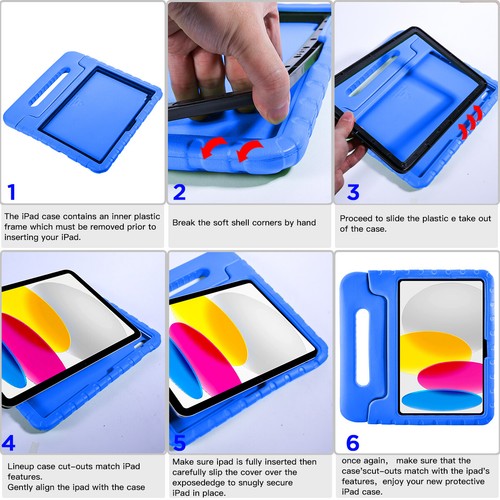 1

The iPad case contains an inner plastic frame which must be removed prior to inserting your iPad.

2

Break the soft shell corners by hand

3

Proceed to slide the plastic e take out of the case.

4

Lineup case cut-outs match iPad features.
Gently align the ipad with the case

5

Make sure ipad is fully inserted then carefully slip the cover over the exposededge to snugly secure iPad in place.

6

once again, make sure that the case'scut-outs match with the ipad's features, enjoy your new protective iPad case.