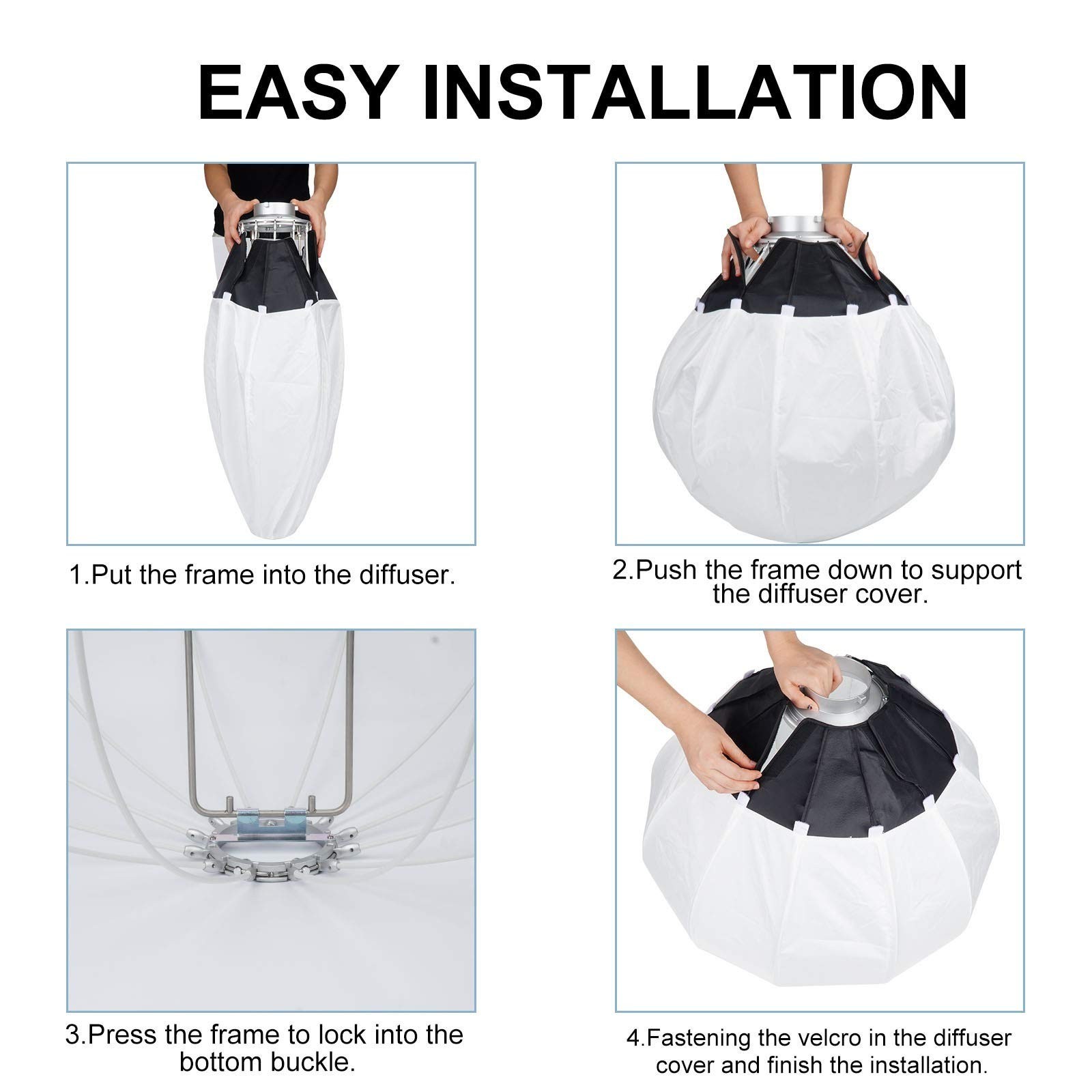 EASY INSTALLATION

1.Put the frame into the diffuser.

2.Push the frame down to support the diffuser cover.

3.Press the frame to lock into the bottom buckle.

4.Fastening the velcro in the diffuser cover and finish the installation.