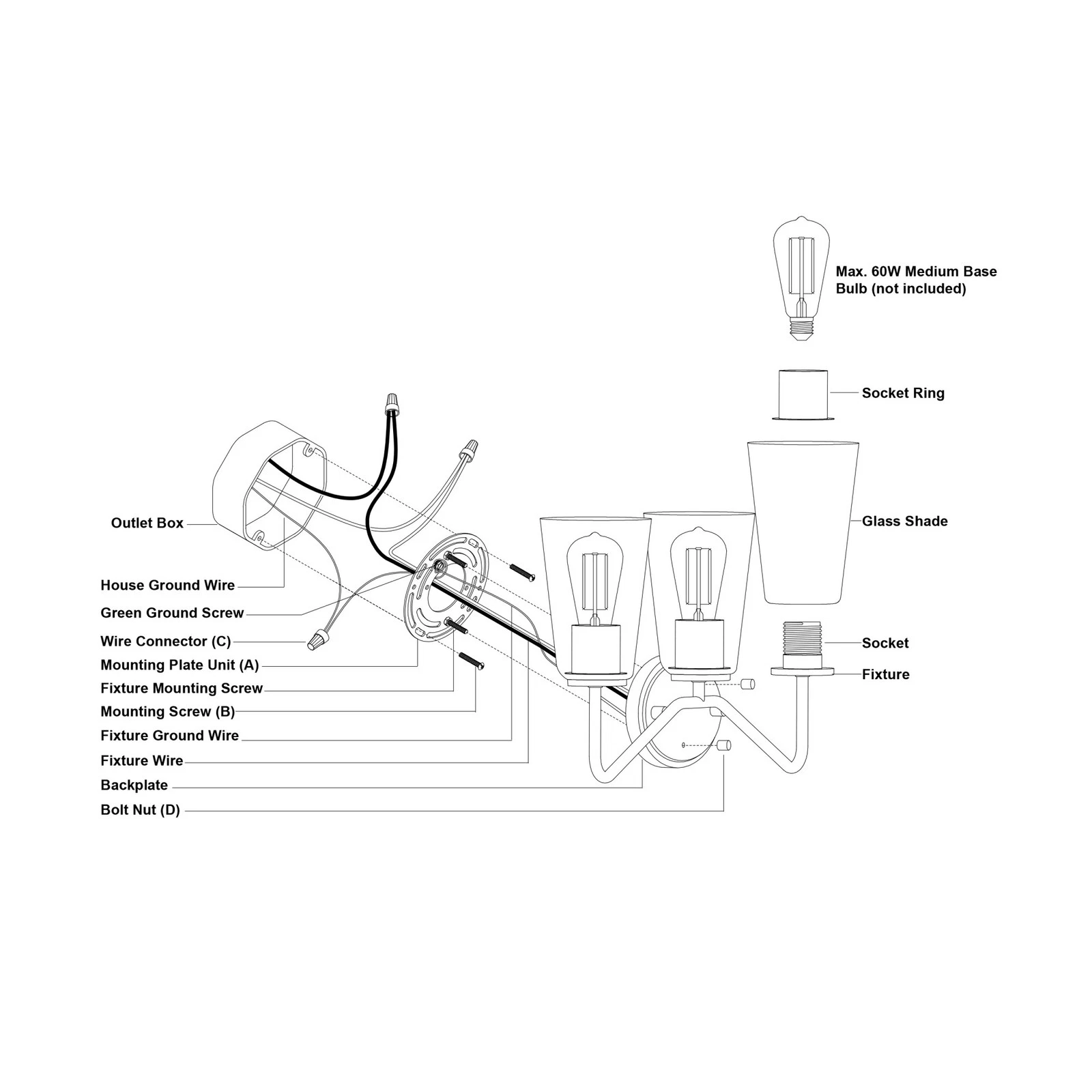 Max. 60W Medium Base Bulb (not included)

Socket Ring

Glass Shade

Socket

Fixture

Outlet Box

House Ground Wire

Green Ground Screw

Wire Connector (C)

Mounting Plate Unit (A)

Fixture Mounting Screw

Mounting Screw (B)

Fixture Ground Wire

Fixture Wire

Backplate

Bolt Nut (D)