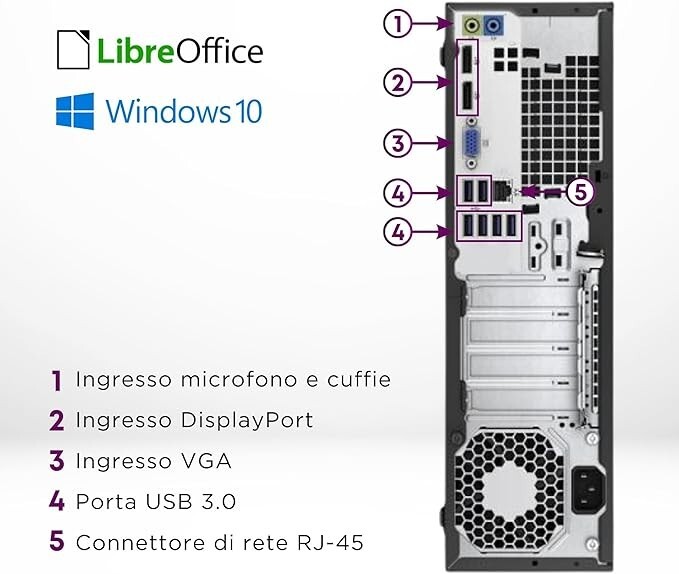 LibreOffice

Windows 10

1
2
3
4
5
4

1 Ingresso microfono e cuffie
2 Ingresso DisplayPort
3 Ingresso VGA
4 Porta USB 3.0
5 Connettore di rete RJ-45