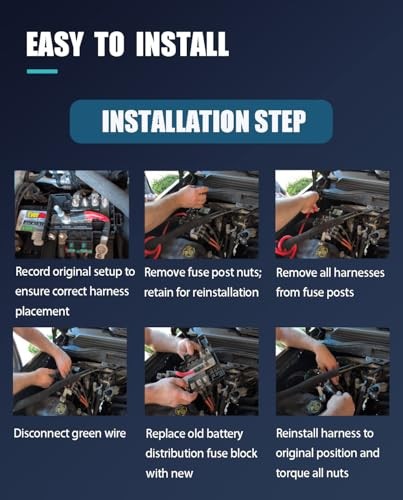 EASY TO INSTALL

INSTALLATION STEP

Record original setup to ensure correct harness placement

Remove fuse post nuts; retain for reinstallation

Remove all harnesses from fuse posts

Disconnect green wire

Replace old battery distribution fuse block with new

Reinstall harness to original position and torque all nuts