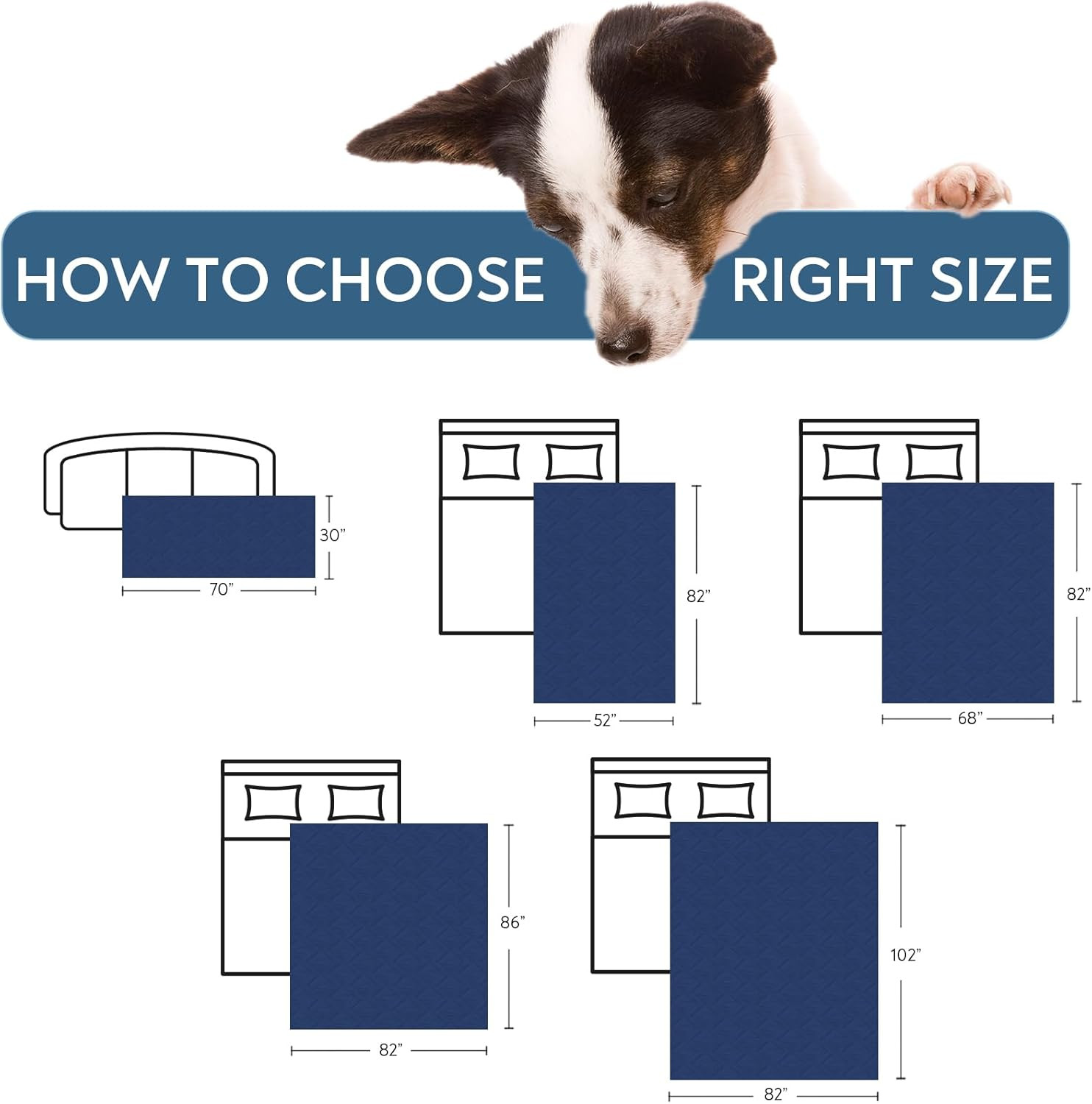 HOW TO CHOOSE RIGHT SIZE

30”
70”

82”
52”

82”
68”

86”
82”

102”
82”