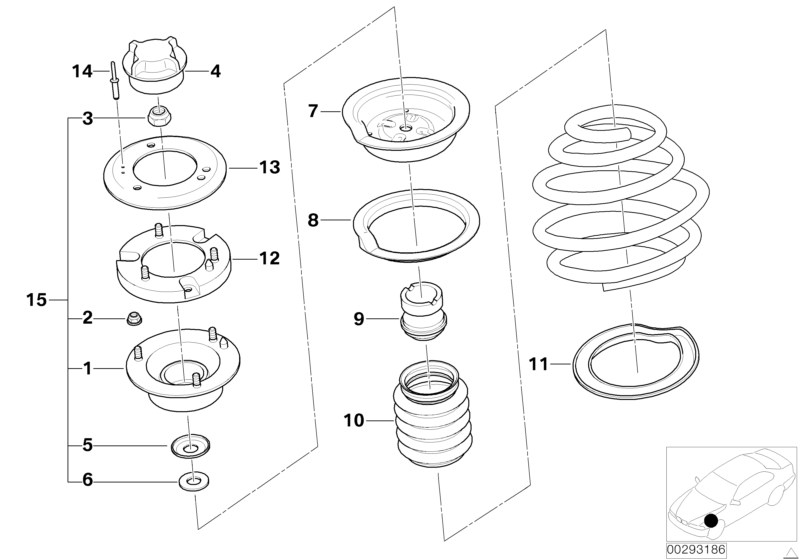 14
4
3
13
12
15
2
1
5
6
7
8
9
10
11
00293186