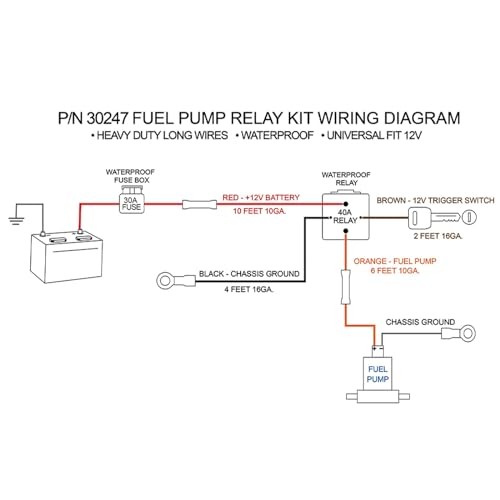 P/N 30247 FUEL PUMP RELAY KIT WIRING DIAGRAM
• HEAVY DUTY LONG WIRES • WATERPROOF • UNIVERSAL FIT 12V

WATERPROOF FUSE BOX

30A FUSE

RED - +12V BATTERY
10 FEET 10GA.

WATERPROOF RELAY

40A RELAY

BROWN - 12V TRIGGER SWITCH
2 FEET 16GA.

BLACK - CHASSIS GROUND
4 FEET 16GA.

ORANGE - FUEL PUMP
6 FEET 10GA.

CHASSIS GROUND

+ -

FUEL PUMP