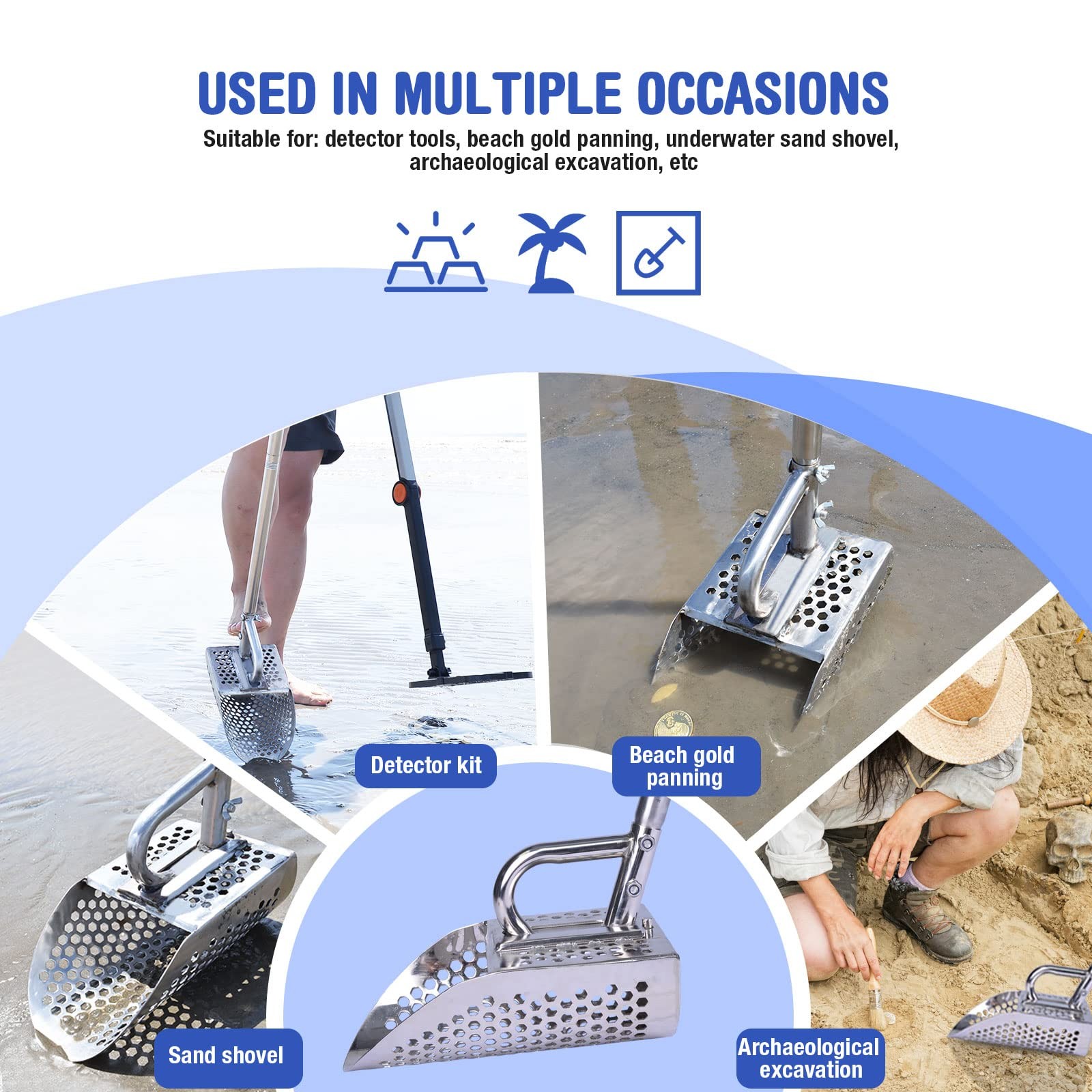 USED IN MULTIPLE OCCASIONS

Suitable for: detector tools, beach gold panning, underwater sand shovel, archaeological excavation, etc

Detector kit

Beach gold panning

Sand shovel

Archaeological excavation