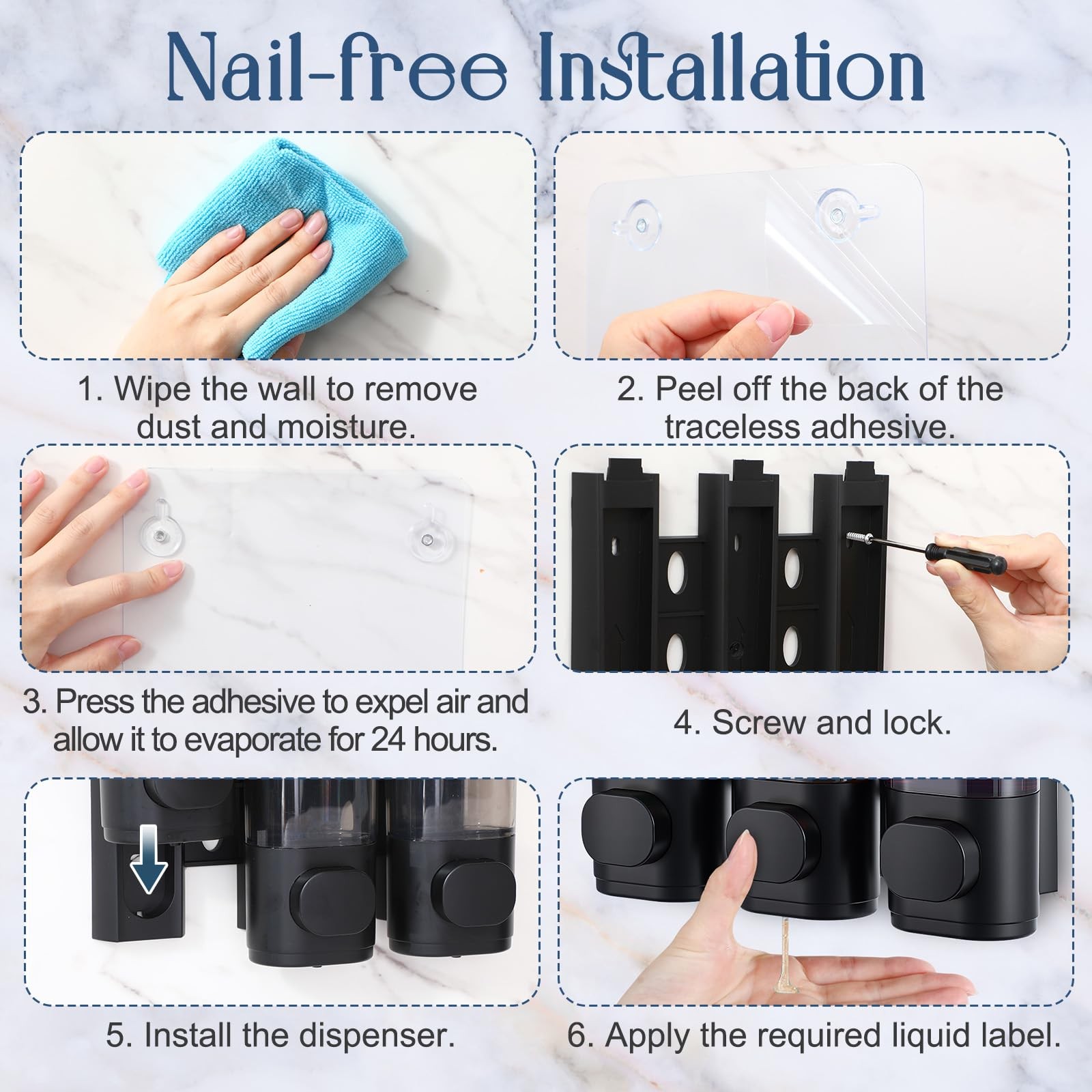 Nail-free Installation

1. Wipe the wall to remove dust and moisture.

2. Peel off the back of the traceless adhesive.

3. Press the adhesive to expel air and allow it to evaporate for 24 hours.

4. Screw and lock.

5. Install the dispenser.

6. Apply the required liquid label.