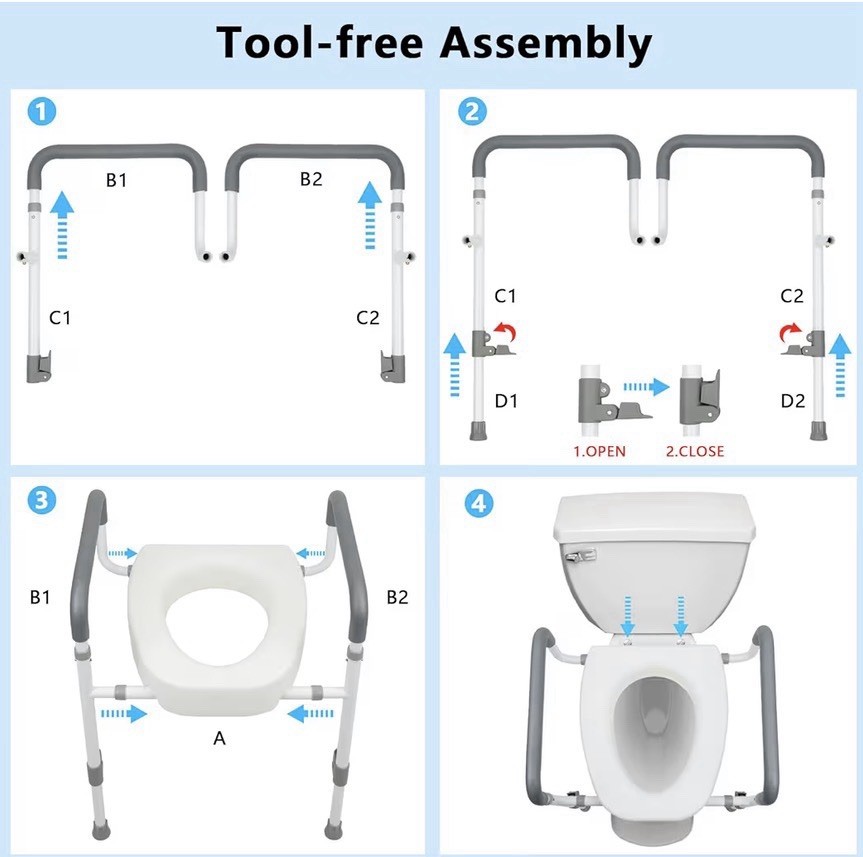 Tool-free Assembly

1
B1
B2
C1
C2

2
C1
C2
D1
D2
1.OPEN
2.CLOSE

3
B1
B2
A

4