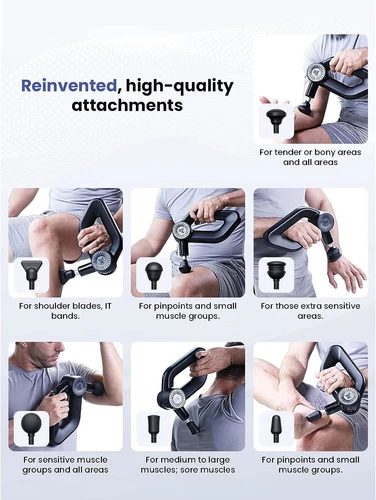 Reinvented, high-quality attachments

For tender or bony areas and all areas

For shoulder blades, IT bands.

For pinpoints and small muscle groups.

For those extra sensitive areas.

For sensitive muscle groups and all areas

For medium to large muscles; sore muscles

For pinpoints and small muscle groups.