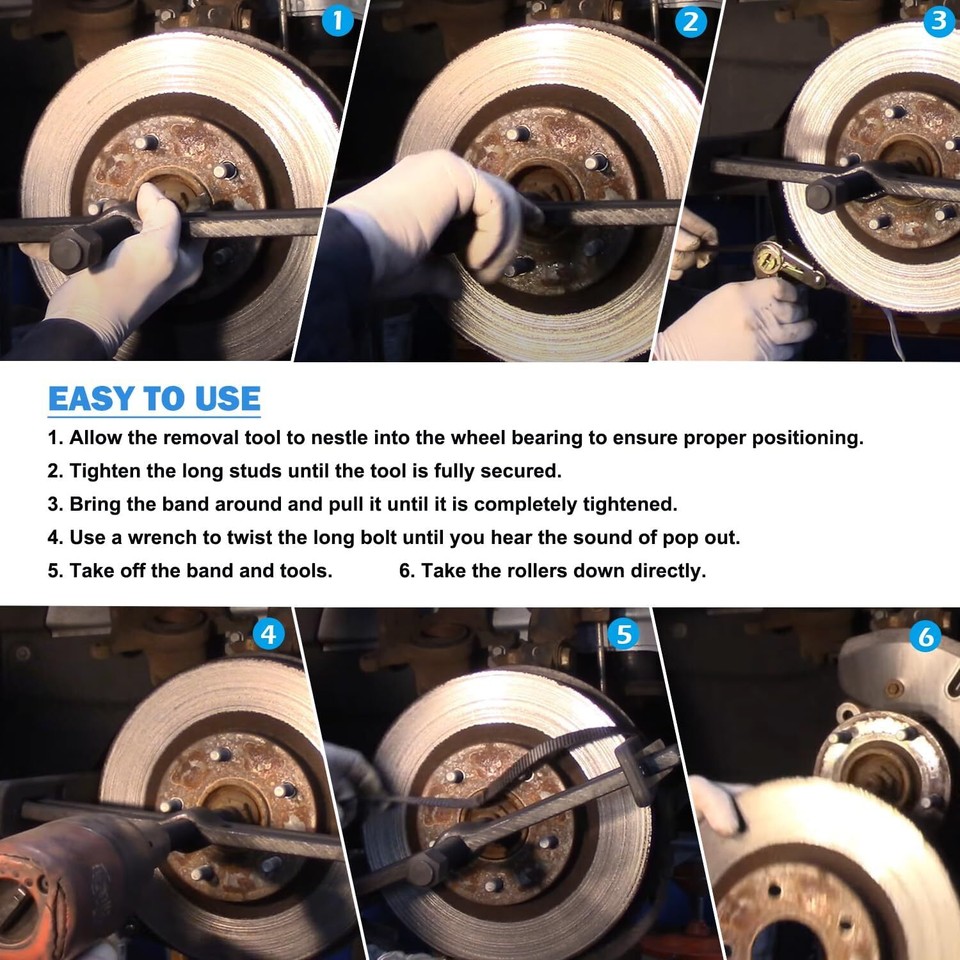 1

2

3

EASY TO USE

1. Allow the removal tool to nestle into the wheel bearing to ensure proper positioning.

2. Tighten the long studs until the tool is fully secured.

3. Bring the band around and pull it until it is completely tightened.

4. Use a wrench to twist the long bolt until you hear the sound of pop out.

5. Take off the band and tools.

6. Take the rollers down directly.

4

5

6