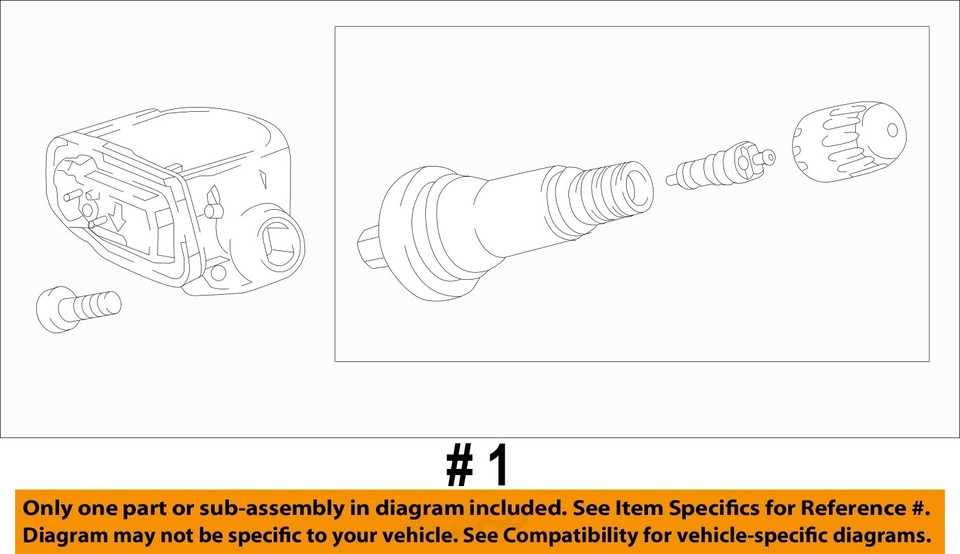 # 1

Only one part or sub-assembly in diagram included. See Item Specifics for Reference #. Diagram may not be specific to your vehicle. See Compatibility for vehicle-specific diagrams.