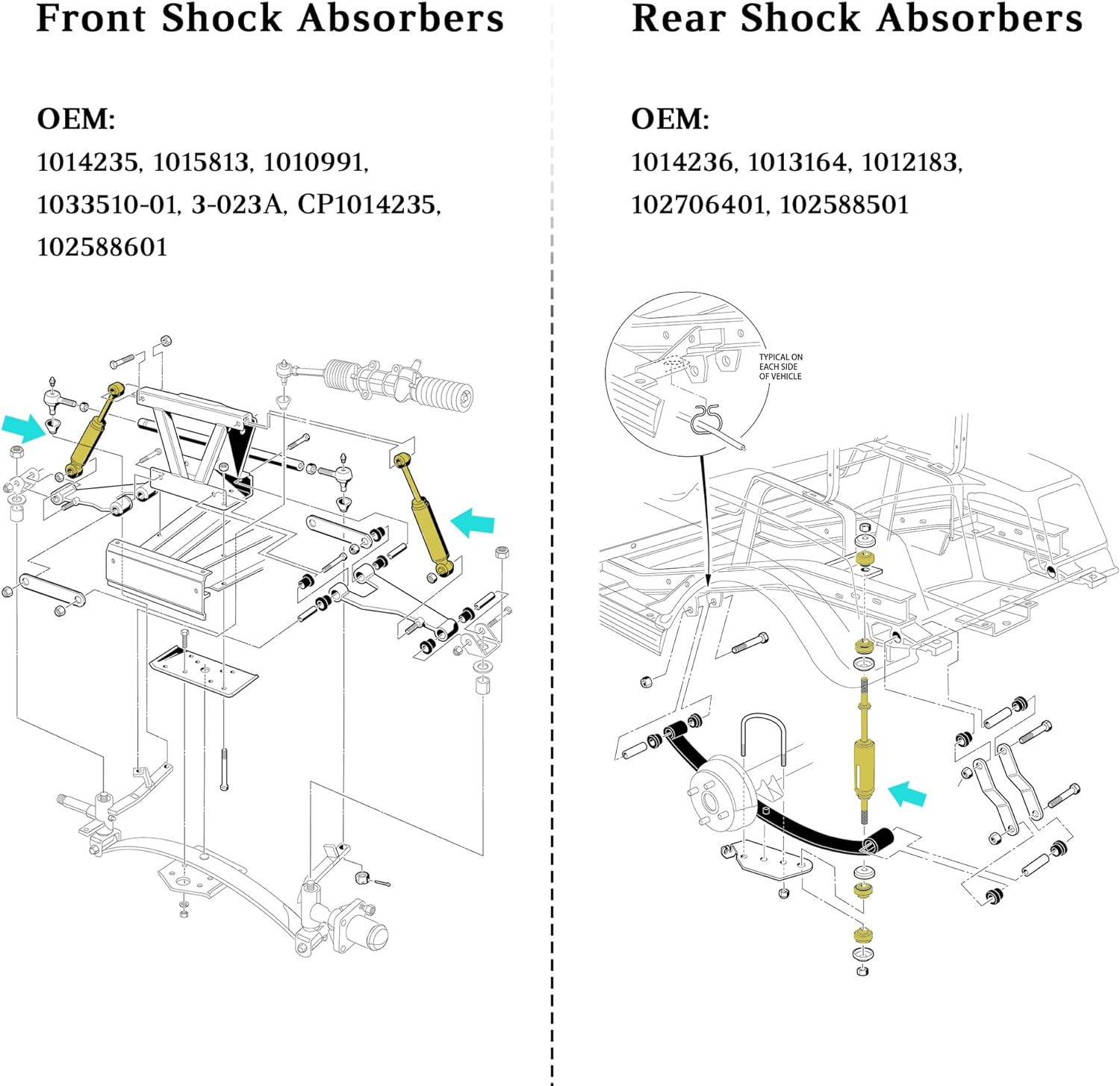 Front Shock Absorbers

OEM:
1014235, 1015813, 1010991, 1033510-01, 3-023A, CP1014235, 102588601

Rear Shock Absorbers

OEM:
1014236, 1013164, 1012183, 102706401, 102588501

TYPICAL ON EACH SIDE OF VEHICLE