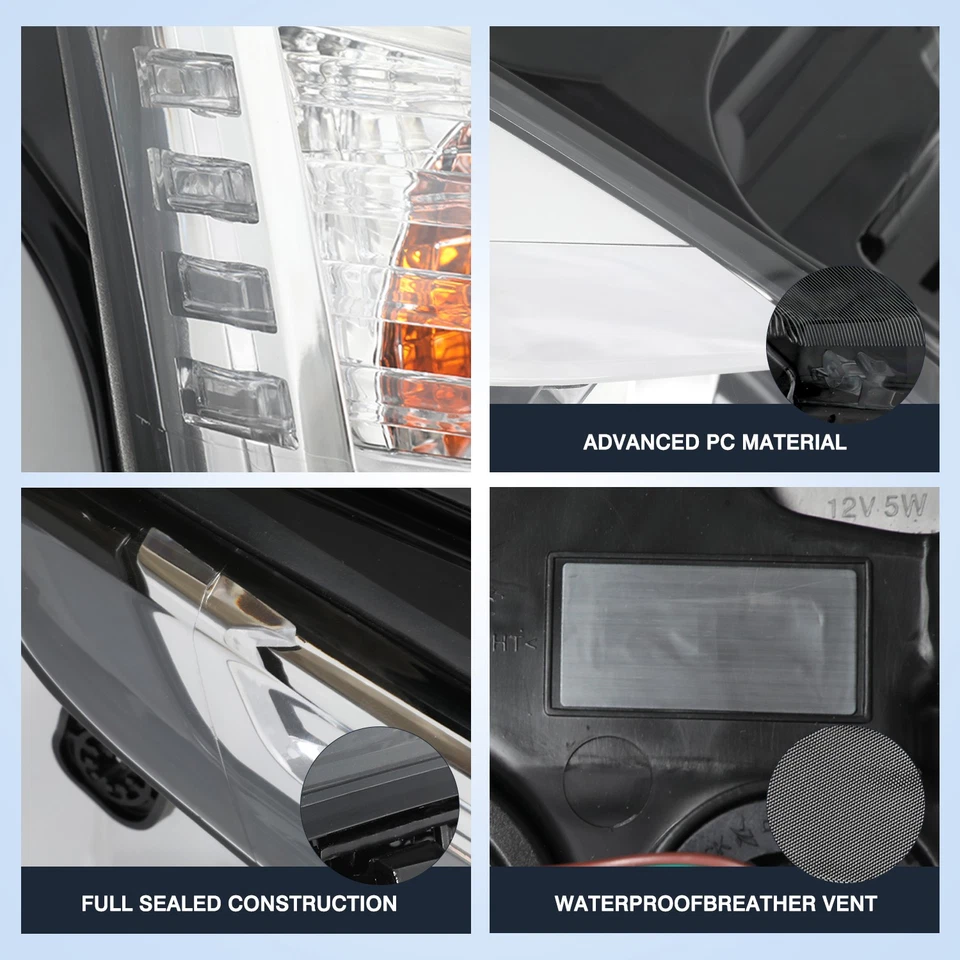 ADVANCED PC MATERIAL

12V 5W

HT<

FULL SEALED CONSTRUCTION

WATERPROOFBREATHER VENT