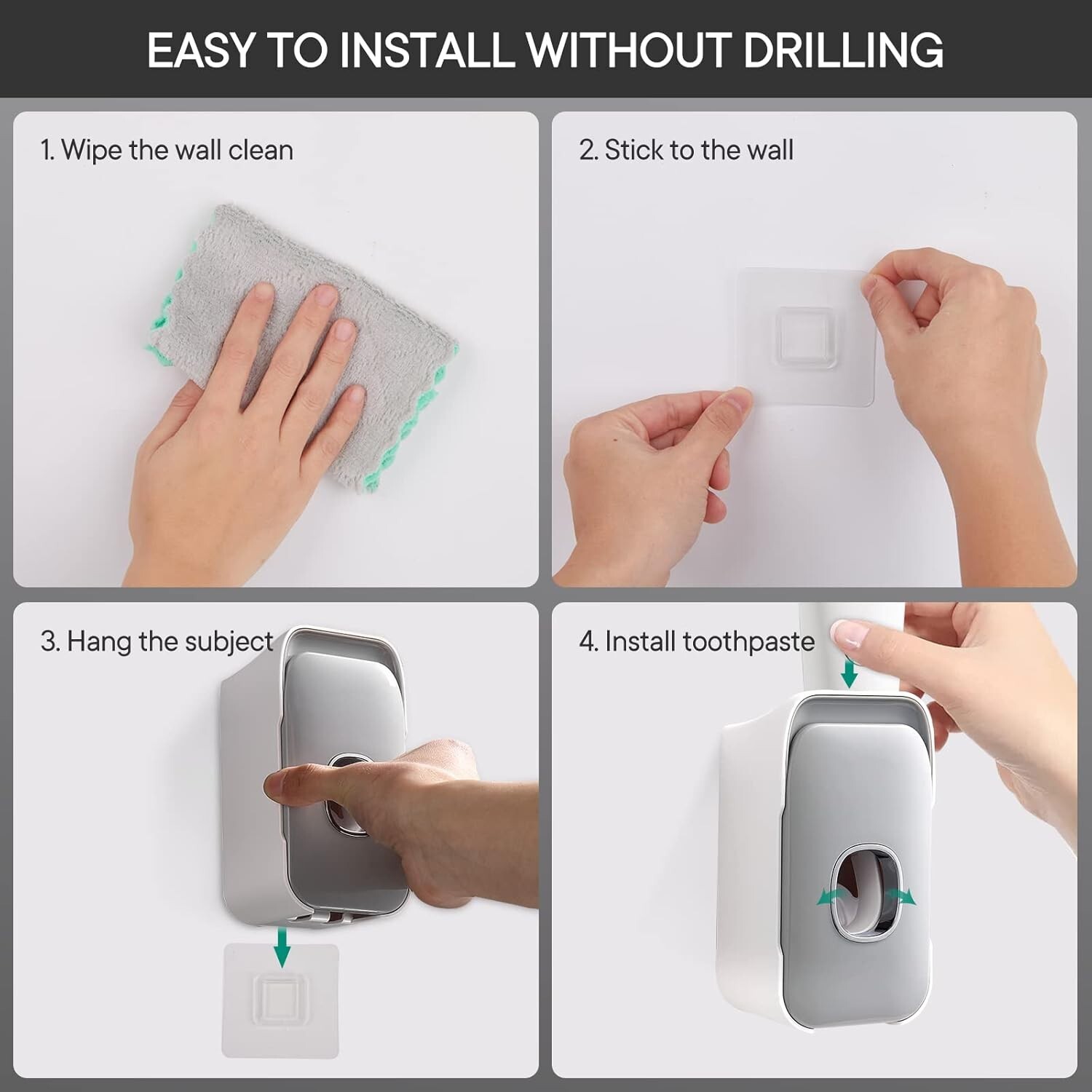 EASY TO INSTALL WITHOUT DRILLING

1. Wipe the wall clean

2. Stick to the wall

3. Hang the subject

4. Install toothpaste