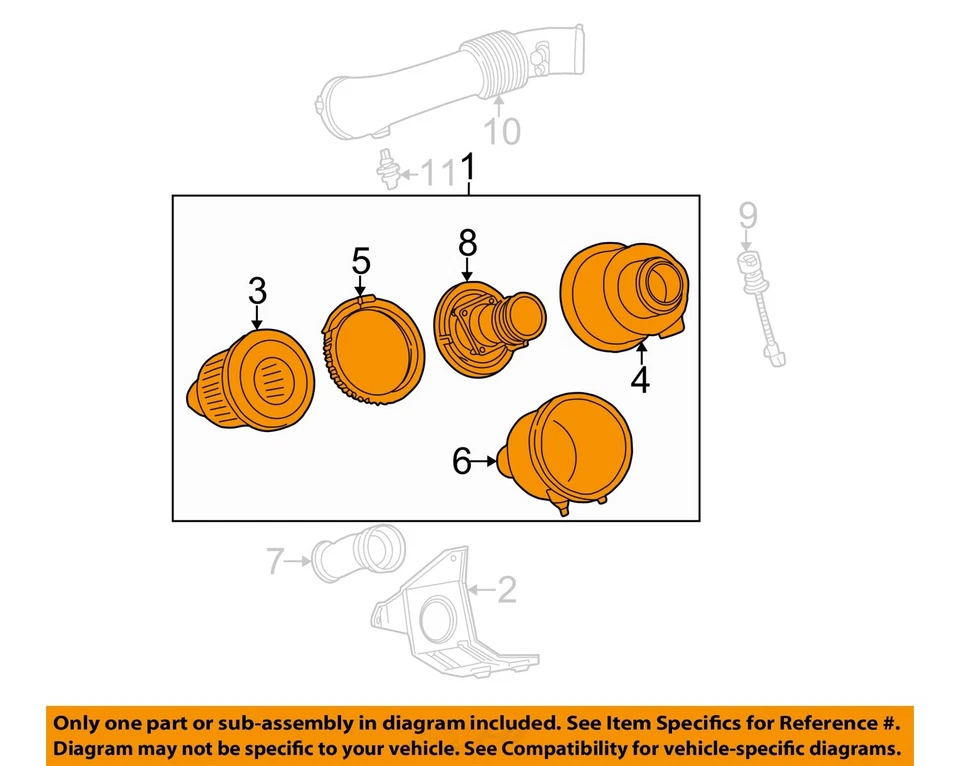 10

11

1

9

3

5

8

4

6

7

2

Only one part or sub-assembly in diagram included. See Item Specifics for Reference #. Diagram may not be specific to your vehicle. See Compatibility for vehicle-specific diagrams.