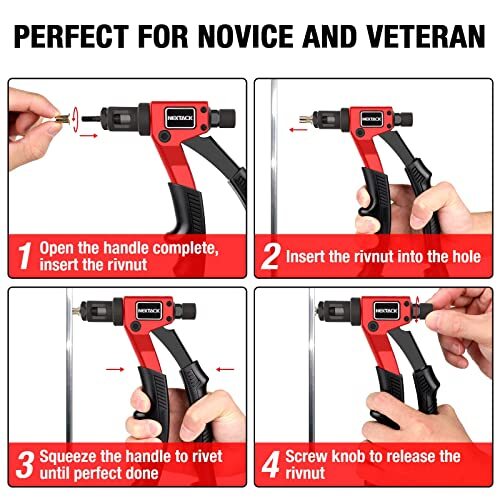 PERFECT FOR NOVICE AND VETERAN

NEXTACK

1 Open the handle complete, insert the rivnut

NEXTACK

2 Insert the rivnut into the hole

NEXTACK

3 Squeeze the handle to rivet until perfect done

NEXTACK

4 Screw knob to release the rivnut