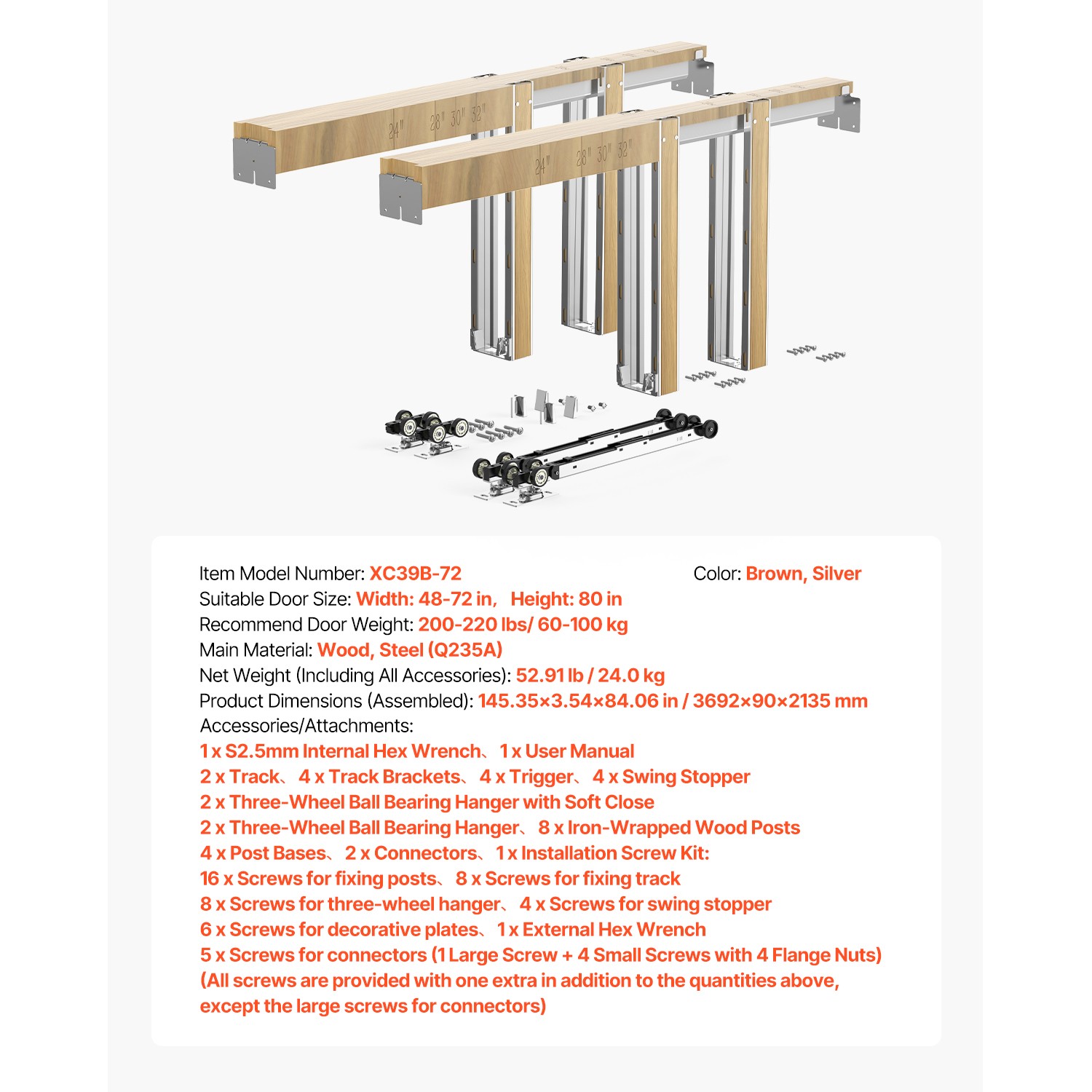 24" 28" 30" 32"

24" 28" 30" 32"

Item Model Number: XC39B-72

Color: Brown, Silver

Suitable Door Size: Width: 48-72 in， Height: 80 in
Recommend Door Weight: 200-220 lbs/ 60-100 kg
Main Material: Wood, Steel (Q235A)
Net Weight (Including All Accessories): 52.91 lb / 24.0 kg
Product Dimensions (Assembled): 145.35×3.54×84.06 in / 3692×90×2135 mm
Accessories/Attachments:
1 x S2.5mm Internal Hex Wrench、1 x User Manual
2 x Track、4 x Track Brackets、4 x Trigger、4 x Swing Stopper
2 x Three-Wheel Ball Bearing Hanger with Soft Close
2 x Three-Wheel Ball Bearing Hanger、8 x Iron-Wrapped Wood Posts
4 x Post Bases、2 x Connectors、1 x Installation Screw Kit:
16 x Screws for fixing posts、8 x Screws for fixing track
8 x Screws for three-wheel hanger、4 x Screws for swing stopper
6 x Screws for decorative plates、1 x External Hex Wrench
5 x Screws for connectors (1 Large Screw + 4 Small Screws with 4 Flange Nuts)
(All screws are provided with one extra in addition to the quantities above, except the large screws for connectors)