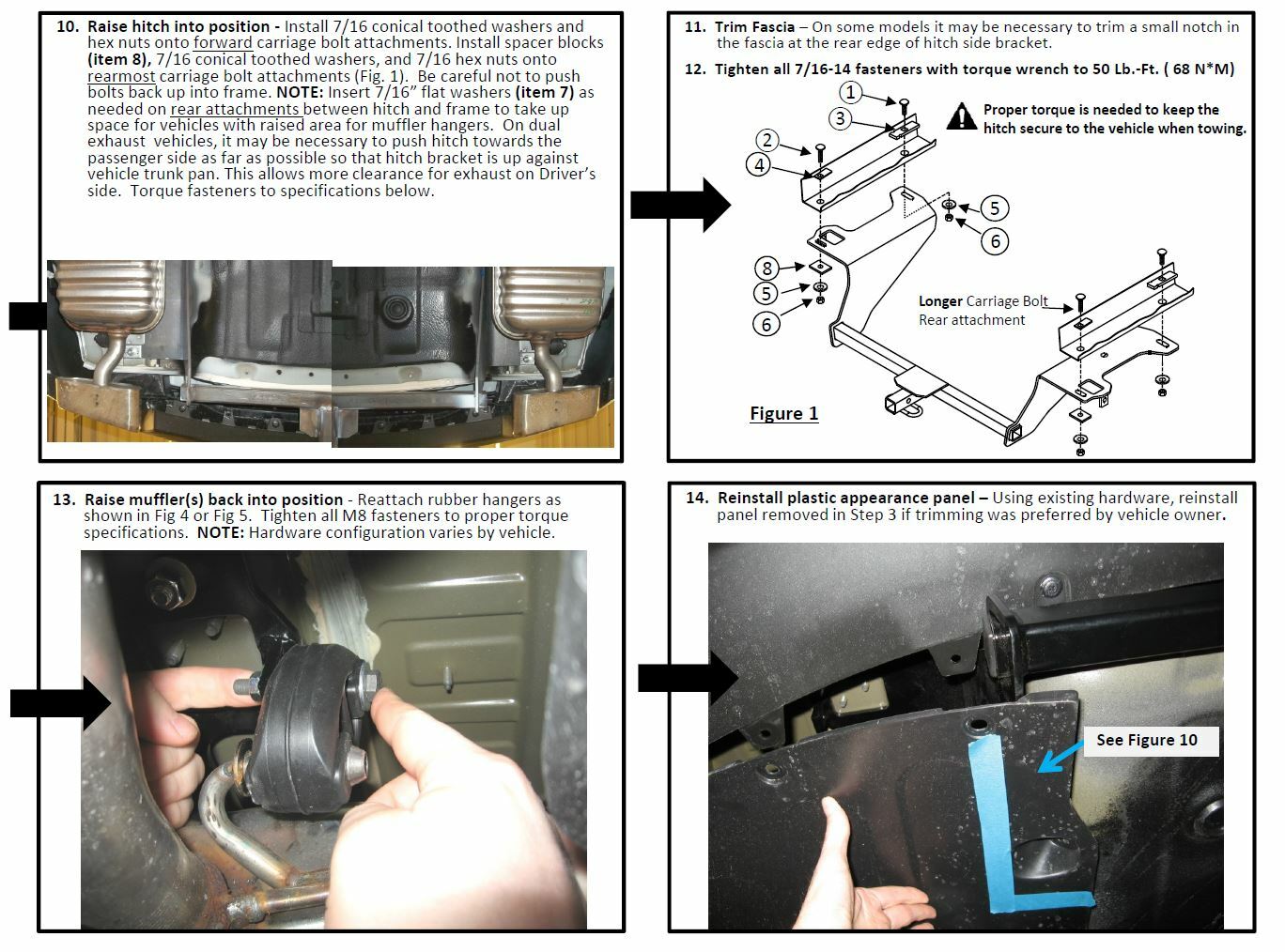 10. Raise hitch into position - Install 7/16 conical toothed washers and hex nuts onto forward carriage bolt attachments. Install spacer blocks (item 8), 7/16 conical toothed washers, and 7/16 hex nuts onto rearmost carriage bolt attachments (Fig. 1). Be careful not to push bolts back up into frame. NOTE: Insert 7/16" flat washers (item 7) as needed on rear attachments between hitch and frame to take up space for vehicles with raised area for muffler hangers. On dual exhaust vehicles, it may be necessary to push hitch towards the passenger side as far as possible so that hitch bracket is up against vehicle trunk pan. This allows more clearance for exhaust on Driver's side. Torque fasteners to specifications below.

11. Trim Fascia – On some models it may be necessary to trim a small notch in the fascia at the rear edge of hitch side bracket.

12. Tighten all 7/16-14 fasteners with torque wrench to 50 Lb.-Ft. ( 68 N*M)

Proper torque is needed to keep the hitch secure to the vehicle when towing.

1
3
2
4
5
6
8
5
6

Longer Carriage Bolt Rear attachment

Figure 1

13. Raise muffler(s) back into position - Reattach rubber hangers as shown in Fig 4 or Fig 5. Tighten all M8 fasteners to proper torque specifications. NOTE: Hardware configuration varies by vehicle.

14. Reinstall plastic appearance panel – Using existing hardware, reinstall panel removed in Step 3 if trimming was preferred by vehicle owner.

See Figure 10