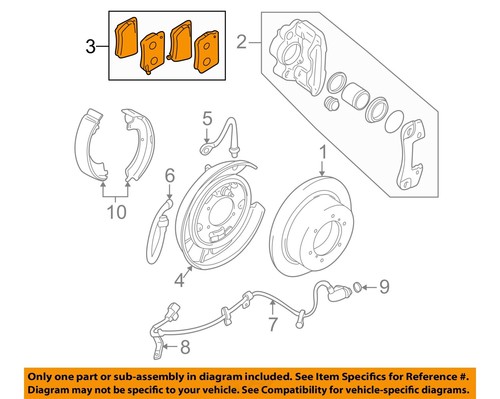 3
2
5
1
6
10
4
9
7
8

Only one part or sub-assembly in diagram included. See Item Specifics for Reference #. Diagram may not be specific to your vehicle. See Compatibility for vehicle-specific diagrams.