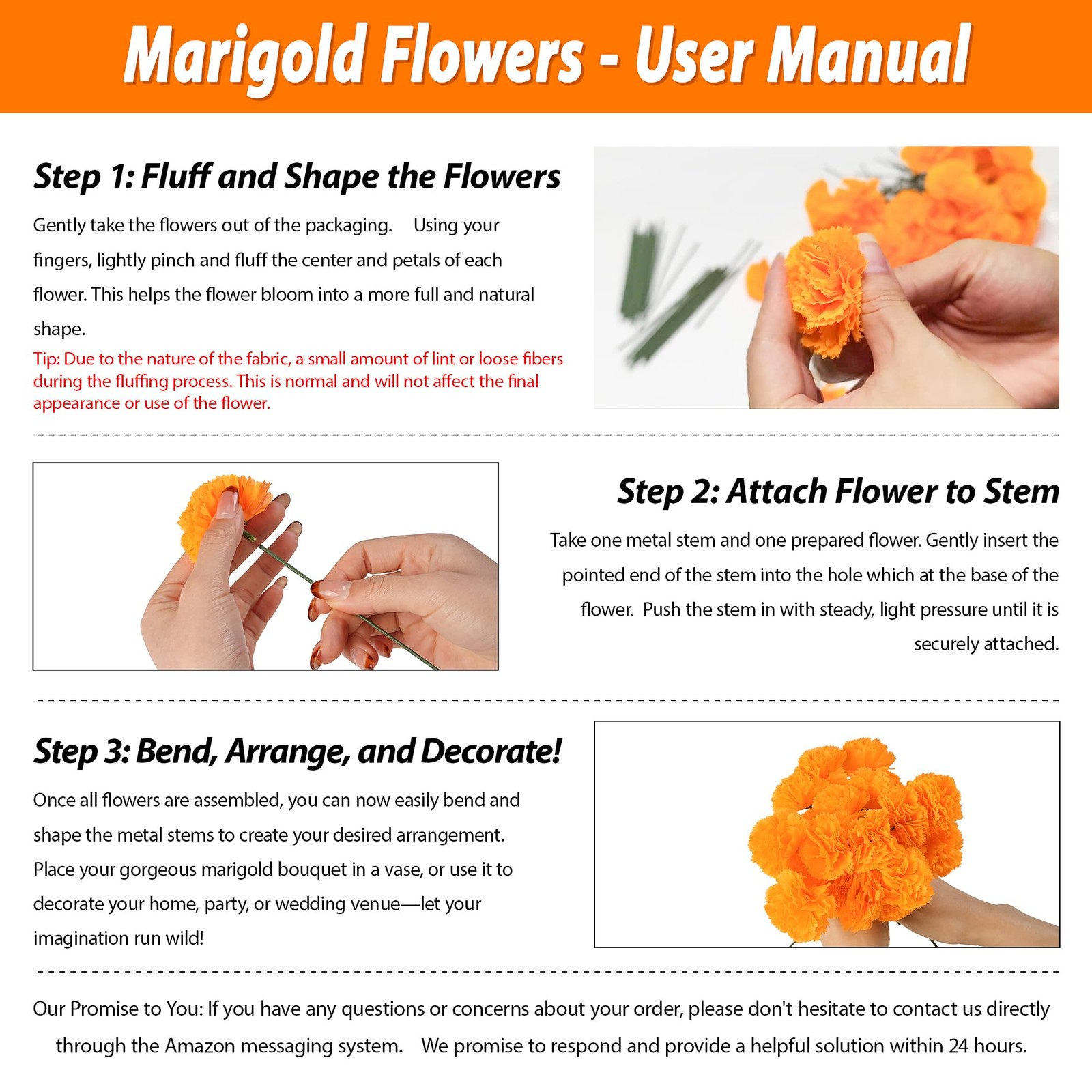 Marigold Flowers - User Manual

Step 1: Fluff and Shape the Flowers

Gently take the flowers out of the packaging. Using your fingers, lightly pinch and fluff the center and petals of each flower. This helps the flower bloom into a more full and natural shape.

Tip: Due to the nature of the fabric, a small amount of lint or loose fibers during the fluffing process. This is normal and will not affect the final appearance or use of the flower.

Step 2: Attach Flower to Stem

Take one metal stem and one prepared flower. Gently insert the pointed end of the stem into the hole which at the base of the flower. Push the stem in with steady, light pressure until it is securely attached.

Step 3: Bend, Arrange, and Decorate!

Once all flowers are assembled, you can now easily bend and shape the metal stems to create your desired arrangement. Place your gorgeous marigold bouquet in a vase, or use it to decorate your home, party, or wedding venue—let your imagination run wild!

Our Promise to You: If you have any questions or concerns about your order, please don't hesitate to contact us directly through the Amazon messaging system. We promise to respond and provide a helpful solution within 24 hours.