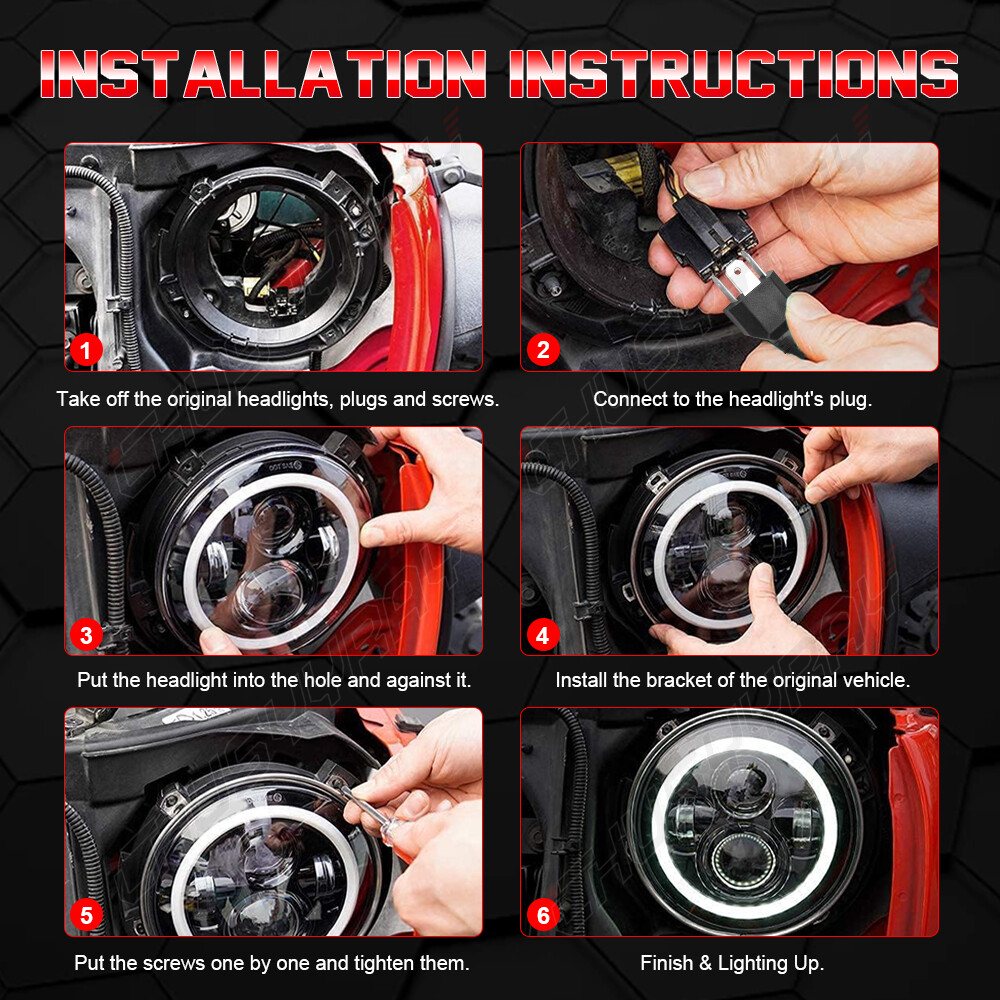 INSTALLATION INSTRUCTIONS

1

Take off the original headlights, plugs and screws.

2

Connect to the headlight's plug.

3

Put the headlight into the hole and against it.

4

Install the bracket of the original vehicle.

5

Put the screws one by one and tighten them.

6

Finish & Lighting Up.