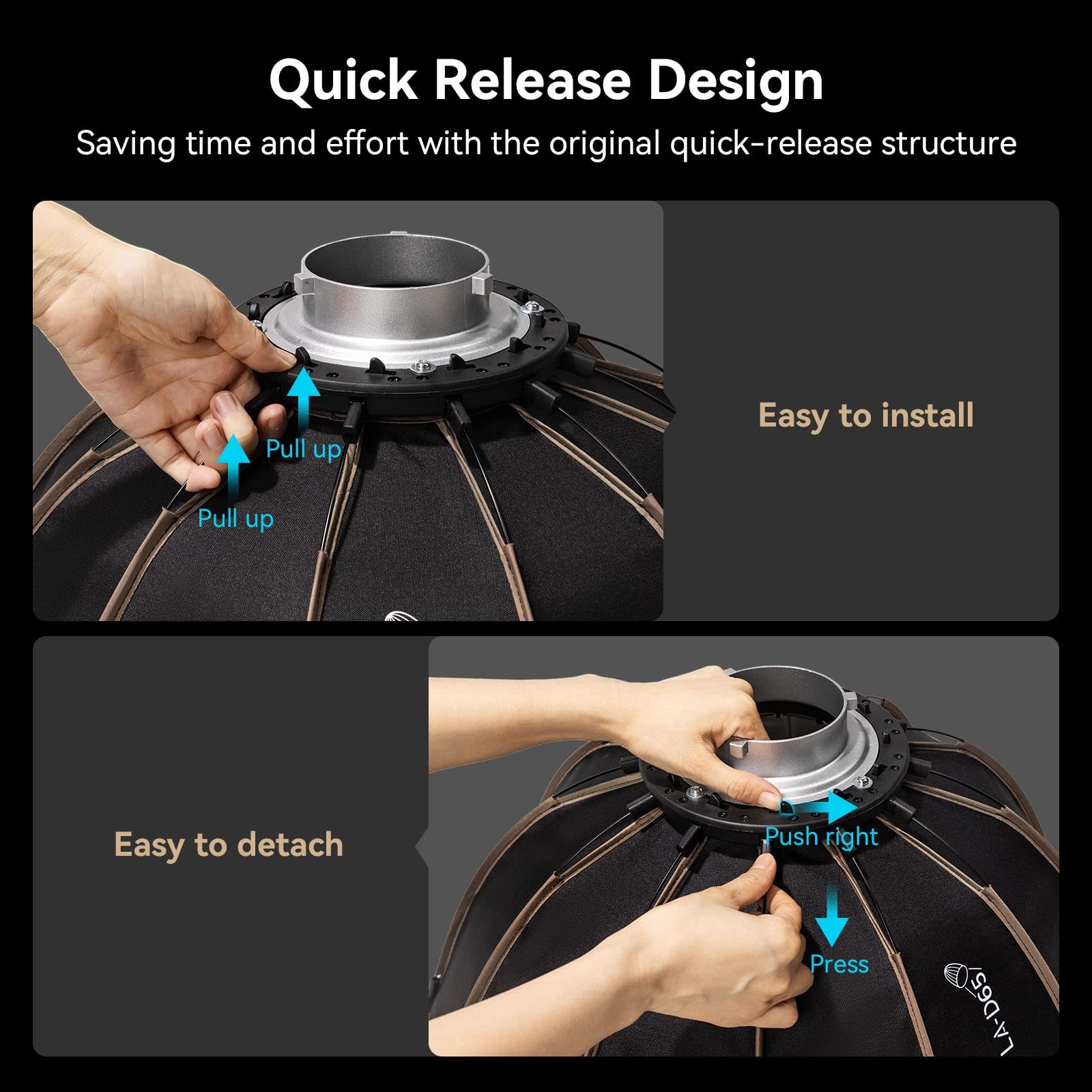 Quick Release Design

Saving time and effort with the original quick-release structure

Pull up

Pull up

Easy to install

Easy to detach

Push right

Press

LA-D65