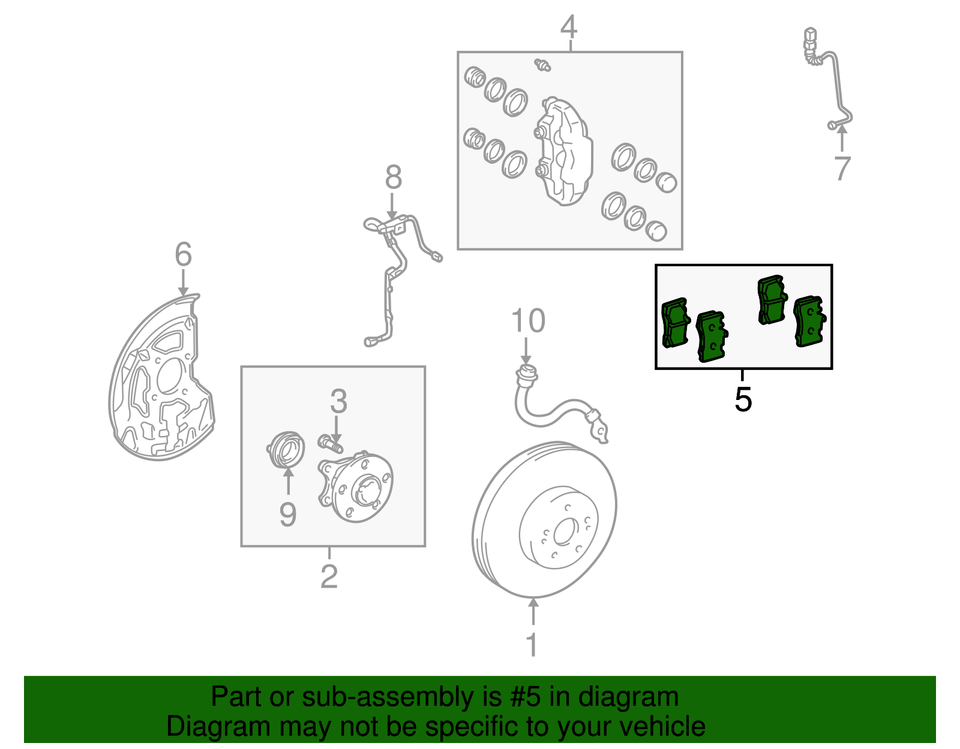 4
7
8
6
10
5
3
9
2
1
Part or sub-assembly is #5 in diagram
Diagram may not be specific to your vehicle