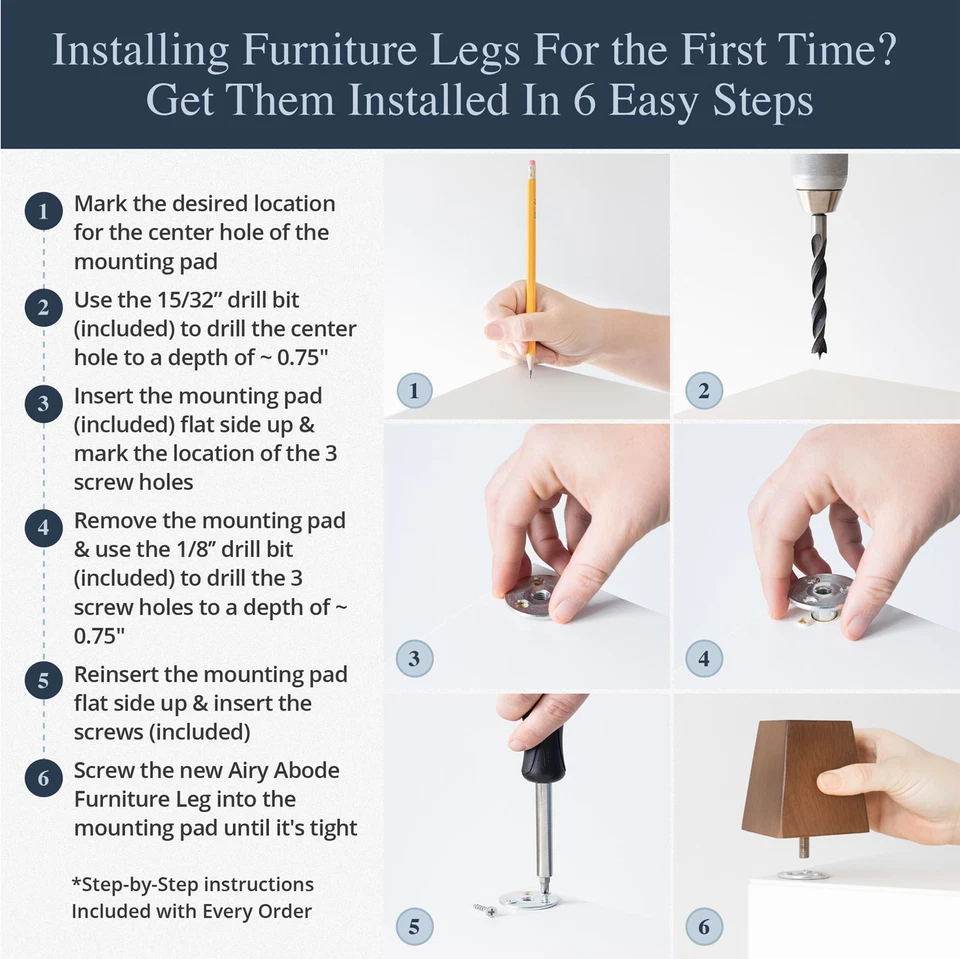 Installing Furniture Legs For the First Time? Get Them Installed In 6 Easy Steps

1 Mark the desired location for the center hole of the mounting pad

2 Use the 15/32” drill bit (included) to drill the center hole to a depth of ~ 0.75"

3 Insert the mounting pad (included) flat side up & mark the location of the 3 screw holes

4 Remove the mounting pad & use the 1/8” drill bit (included) to drill the 3 screw holes to a depth of ~ 0.75"

5 Reinsert the mounting pad flat side up & insert the screws (included)

6 Screw the new Airy Abode Furniture Leg into the mounting pad until it's tight

*Step-by-Step instructions Included with Every Order

1

2

3

4

5

6