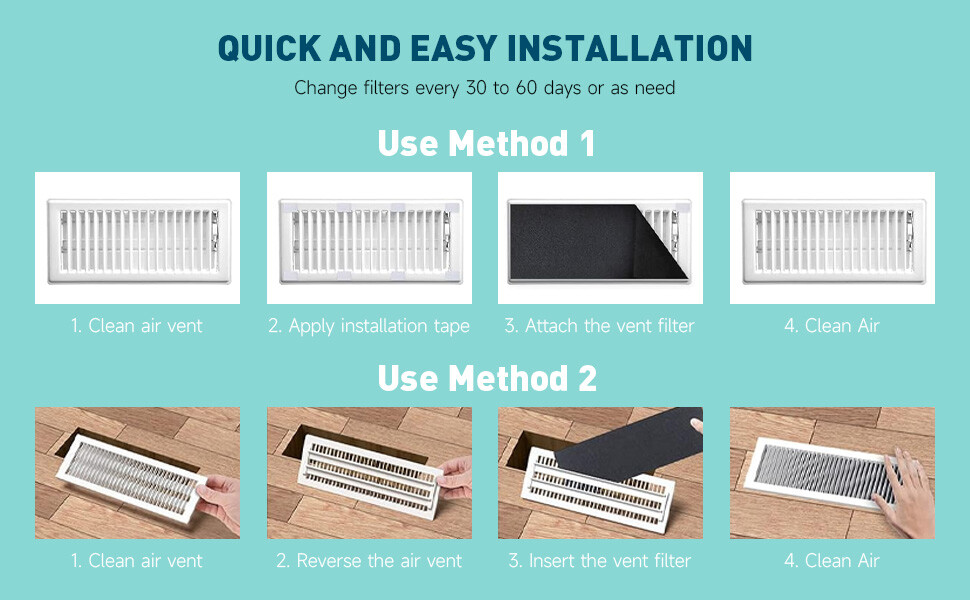 QUICK AND EASY INSTALLATION

Change filters every 30 to 60 days or as need

Use Method 1

1. Clean air vent

2. Apply installation tape

3. Attach the vent filter

4. Clean Air

Use Method 2

1. Clean air vent

2. Reverse the air vent

3. Insert the vent filter

4. Clean Air