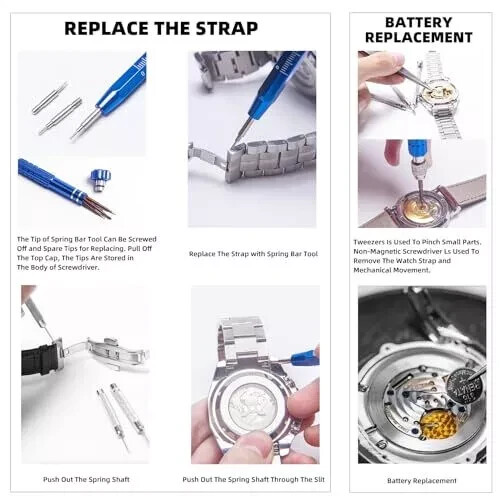 REPLACE THE STRAP

The Tip of Spring Bar Tool Can Be Screwed Off and Spare Tips for Replacing. Pull Off The Top Cap, The Tips Are Stored in The Body of Screwdriver.

Replace The Strap with Spring Bar Tool

Push Out The Spring Shaft

Push Out The Spring Shaft Through The Slit

BATTERY REPLACEMENT

Tweezers Is Used To Pinch Small Parts. Non-Magnetic Screwdriver Ls Used To Remove The Watch Strap and Mechanical Movement.

Battery Replacement