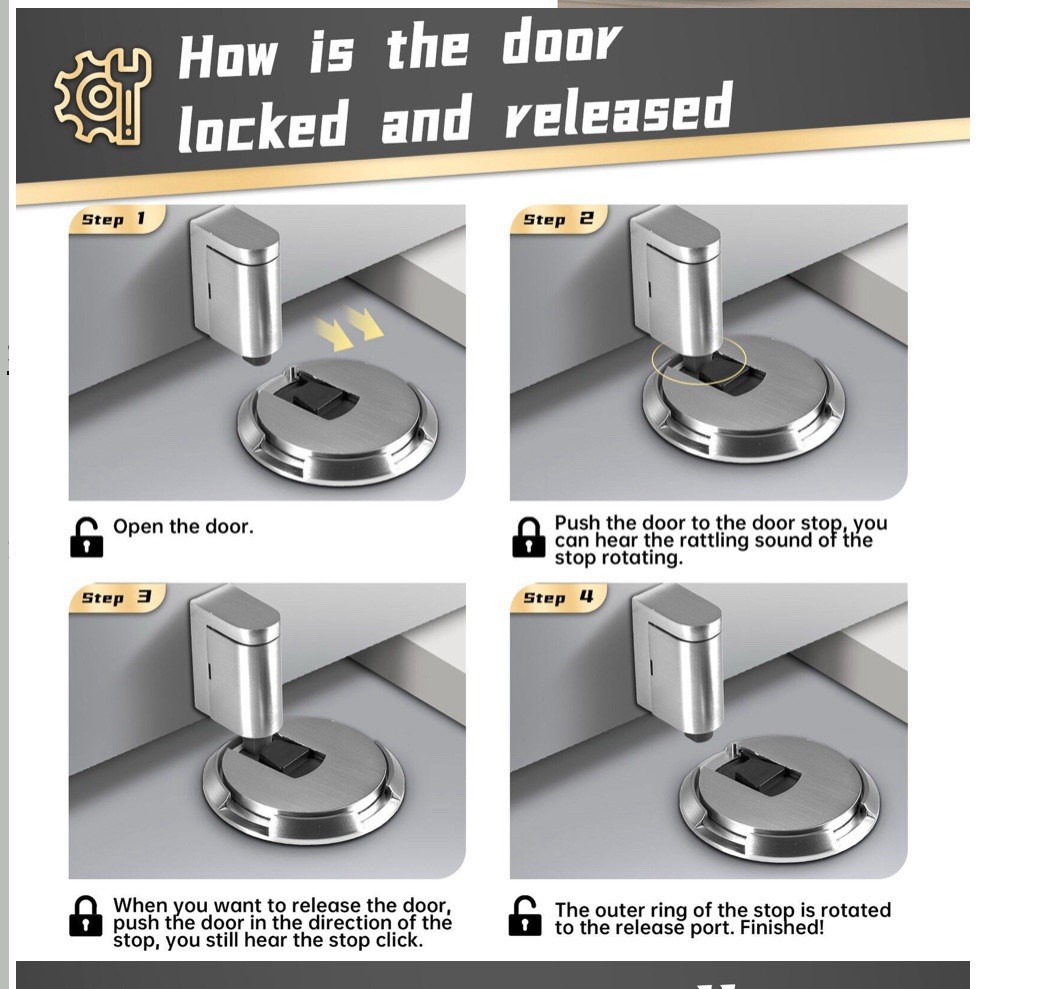 How is the door locked and released

Step 1

Open the door.

Step 2

Push the door to the door stop, you can hear the rattling sound of the stop rotating.

Step 3

When you want to release the door, push the door in the direction of the stop, you still hear the stop click.

Step 4

The outer ring of the stop is rotated to the release port. Finished!