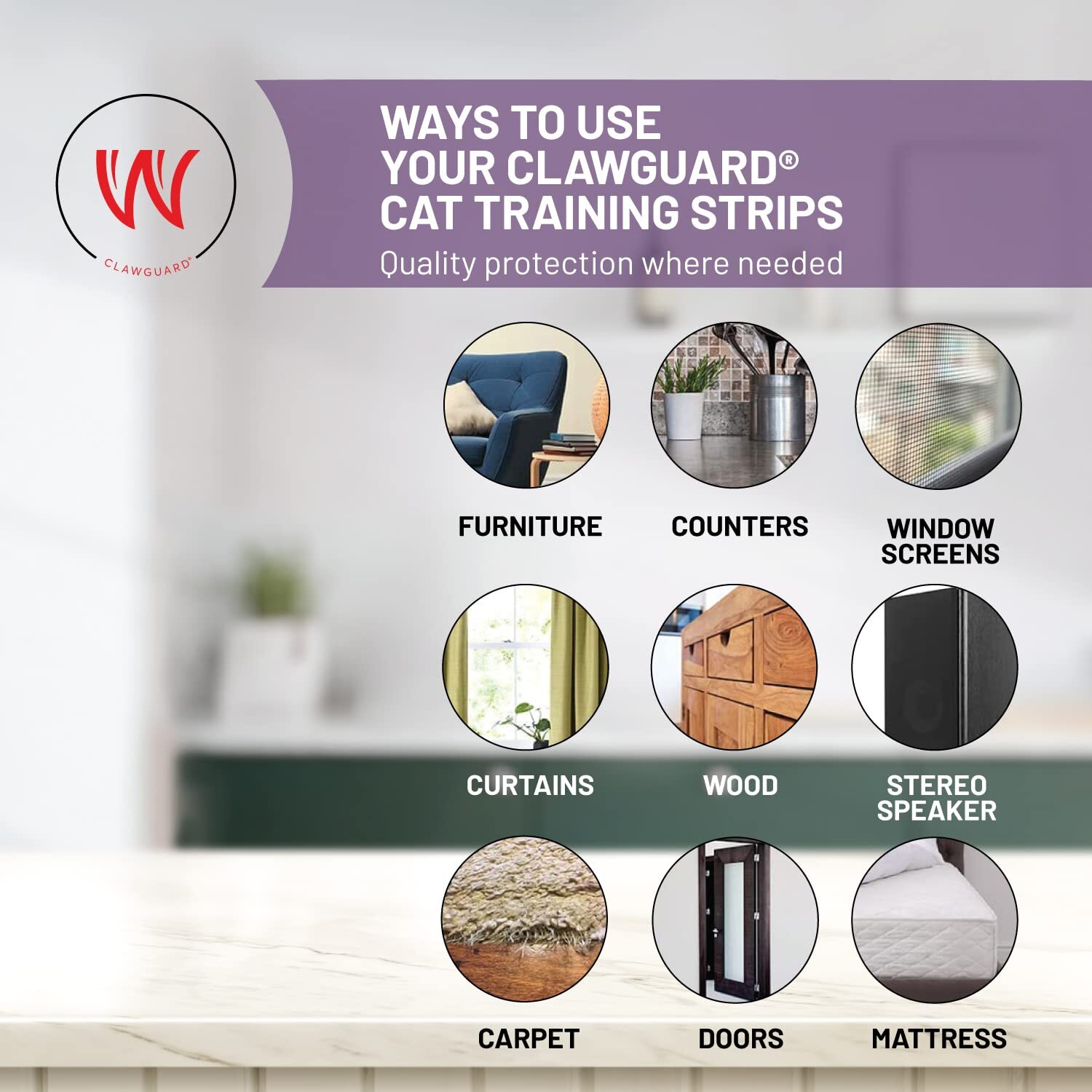 CLAWGUARD®

WAYS TO USE YOUR CLAWGUARD® CAT TRAINING STRIPS

Quality protection where needed

FURNITURE

COUNTERS

WINDOW SCREENS

CURTAINS

WOOD

STEREO SPEAKER

CARPET

DOORS

MATTRESS