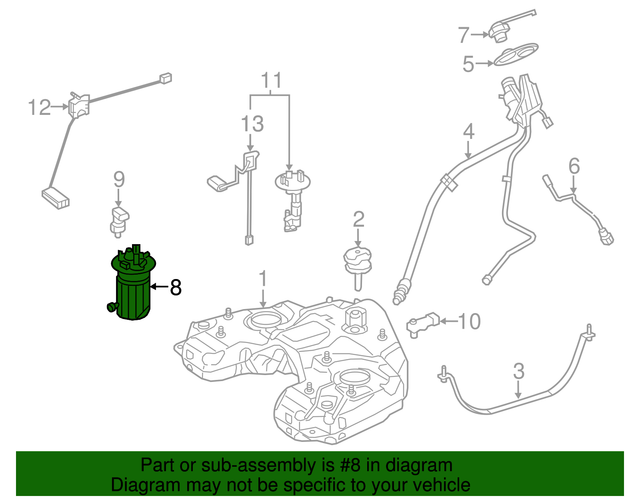 7
5
11
12
13
4
6
9
2
8
1
10
3

Part or sub-assembly is #8 in diagram
Diagram may not be specific to your vehicle