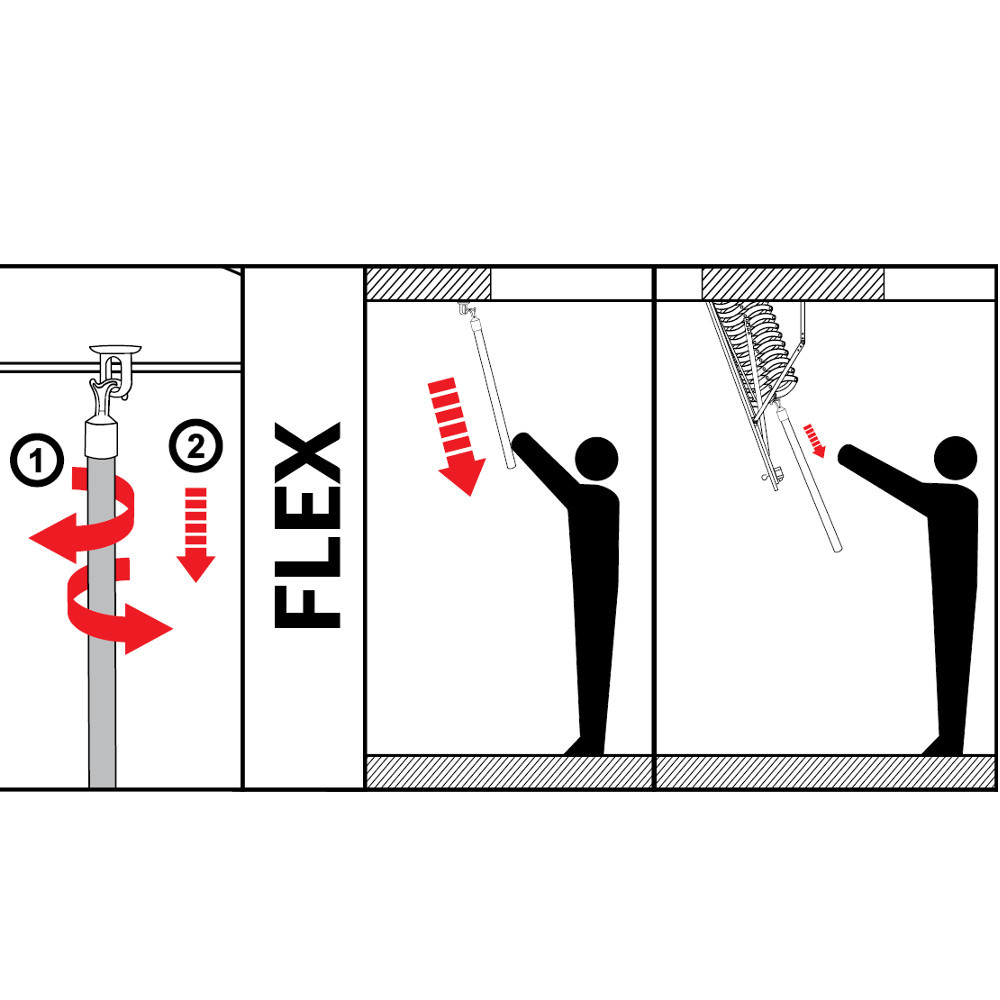 1

2

FLEX