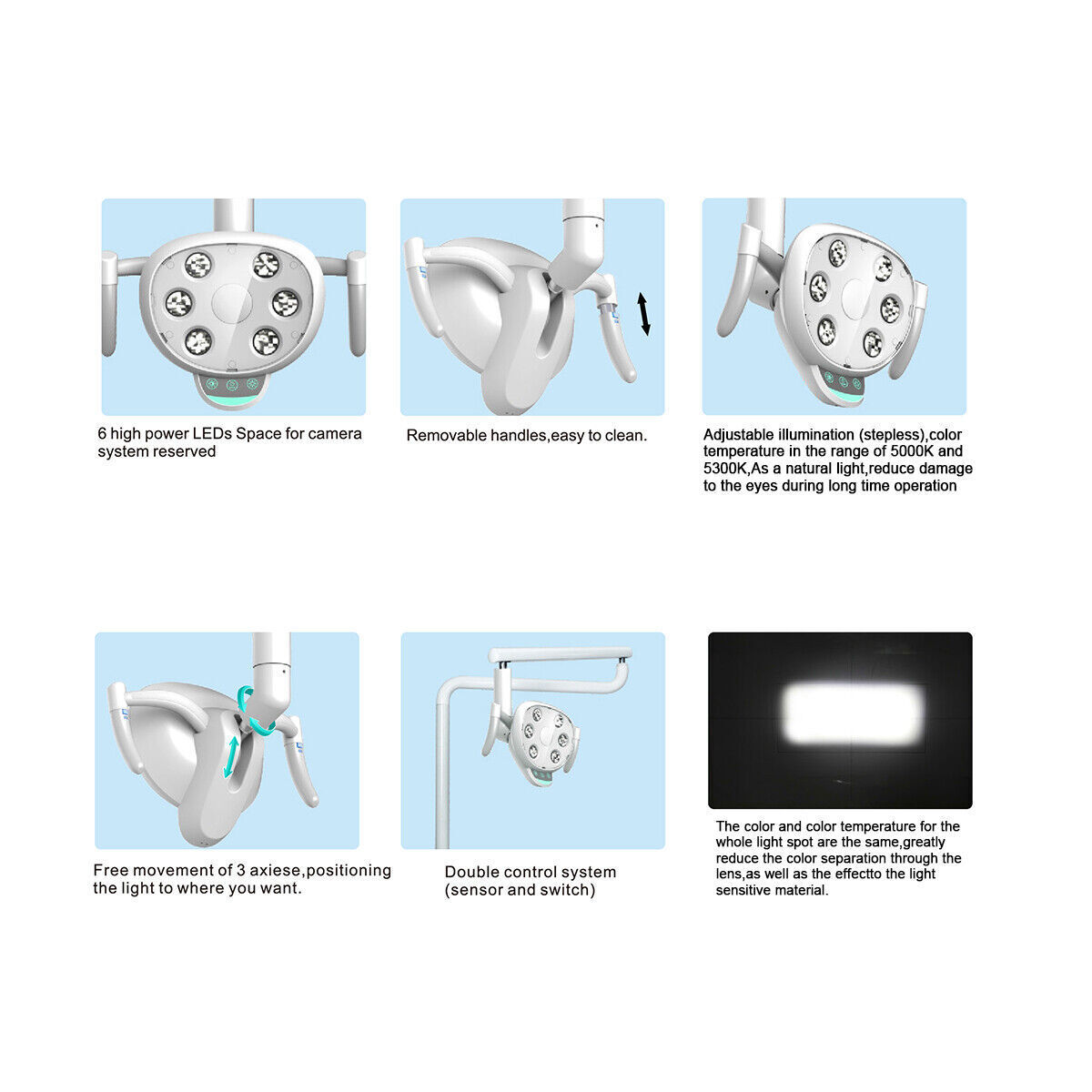 6 high power LEDs Space for camera system reserved

Removable handles,easy to clean.

Adjustable illumination (stepless),color temperature in the range of 5000K and 5300K,As a natural light,reduce damage to the eyes during long time operation

Free movement of 3 axiese,positioning the light to where you want.

Double control system (sensor and switch)

The color and color temperature for the whole light spot are the same,greatly reduce the color separation through the lens,as well as the effectto the light sensitive material.