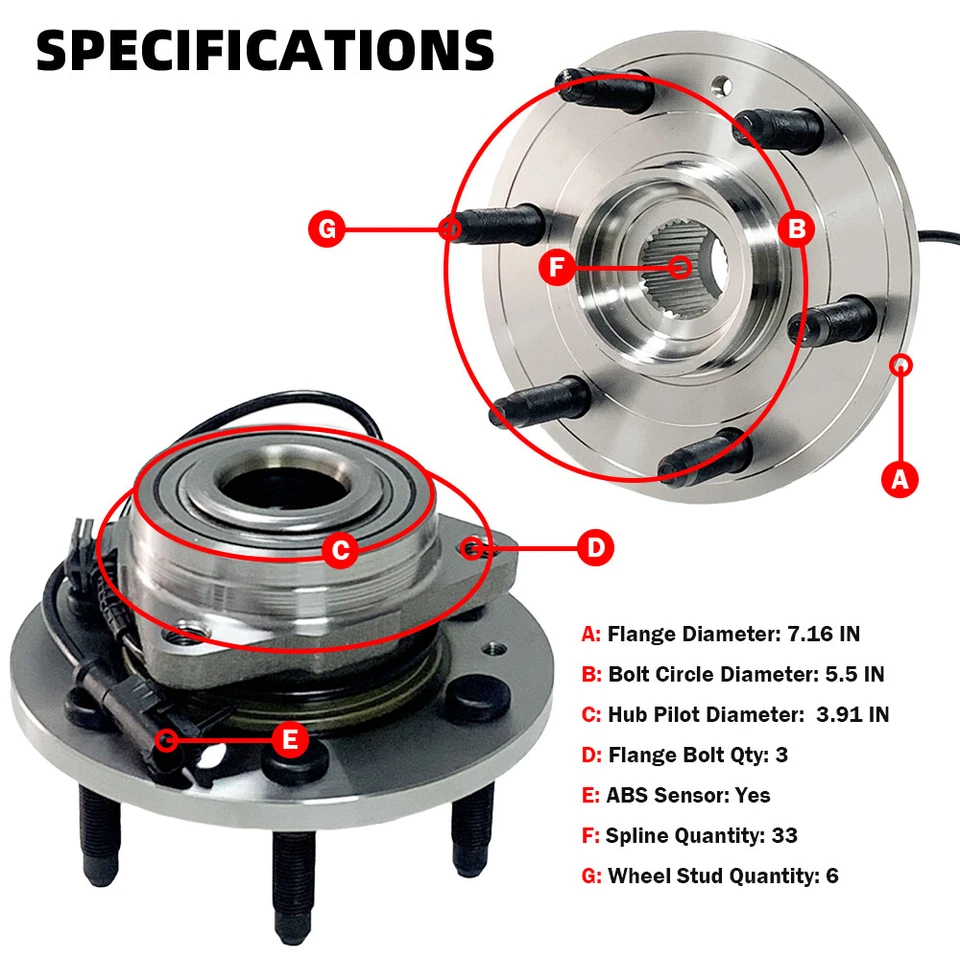 SPECIFICATIONS

G
B
F
A
C
D
E

A: Flange Diameter: 7.16 IN
B: Bolt Circle Diameter: 5.5 IN
C: Hub Pilot Diameter: 3.91 IN
D: Flange Bolt Qty: 3
E: ABS Sensor: Yes
F: Spline Quantity: 33
G: Wheel Stud Quantity: 6