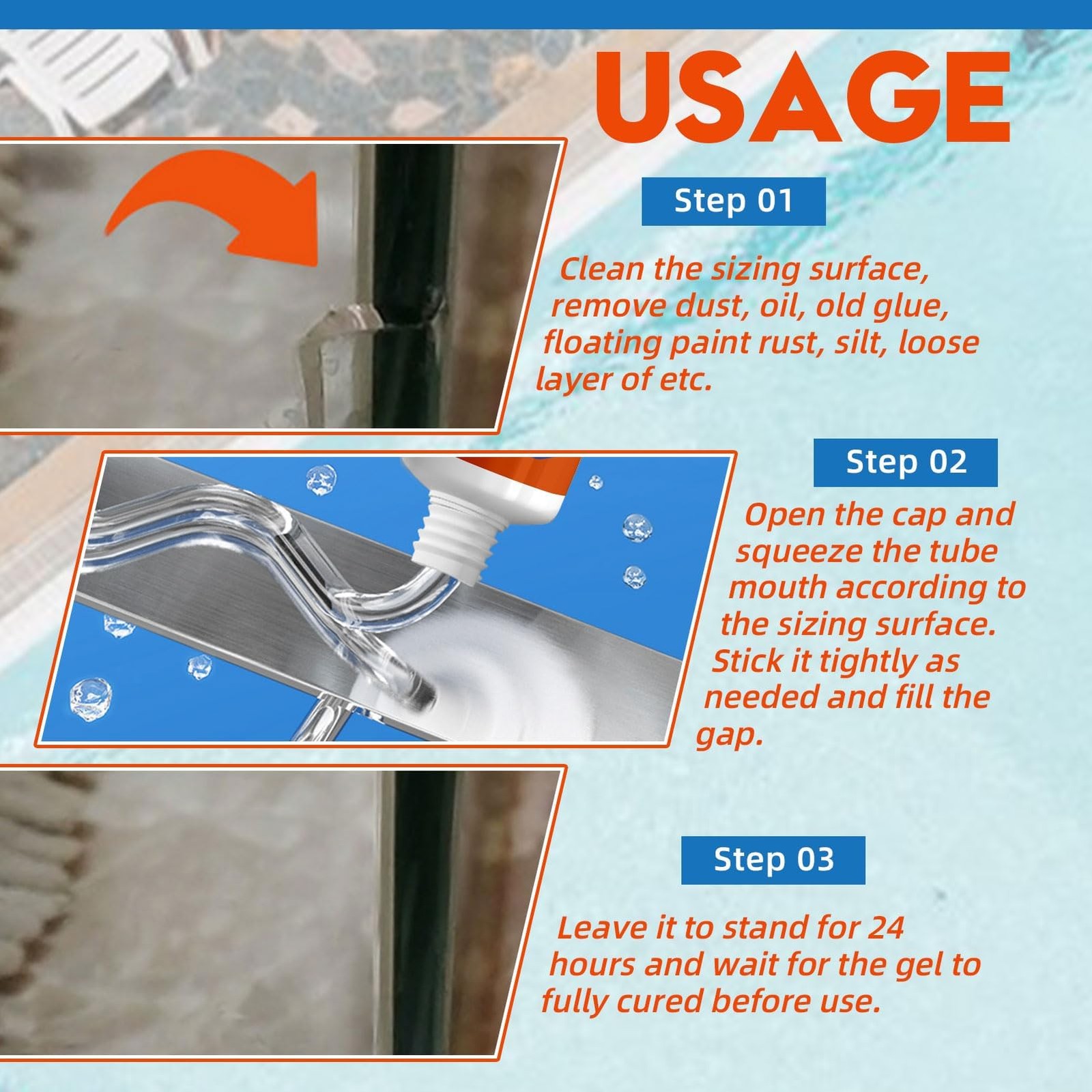 USAGE

Step 01

Clean the sizing surface, remove dust, oil, old glue, floating paint rust, silt, loose layer of etc.

Step 02

Open the cap and squeeze the tube mouth according to the sizing surface. Stick it tightly as needed and fill the gap.

Step 03

Leave it to stand for 24 hours and wait for the gel to fully cured before use.