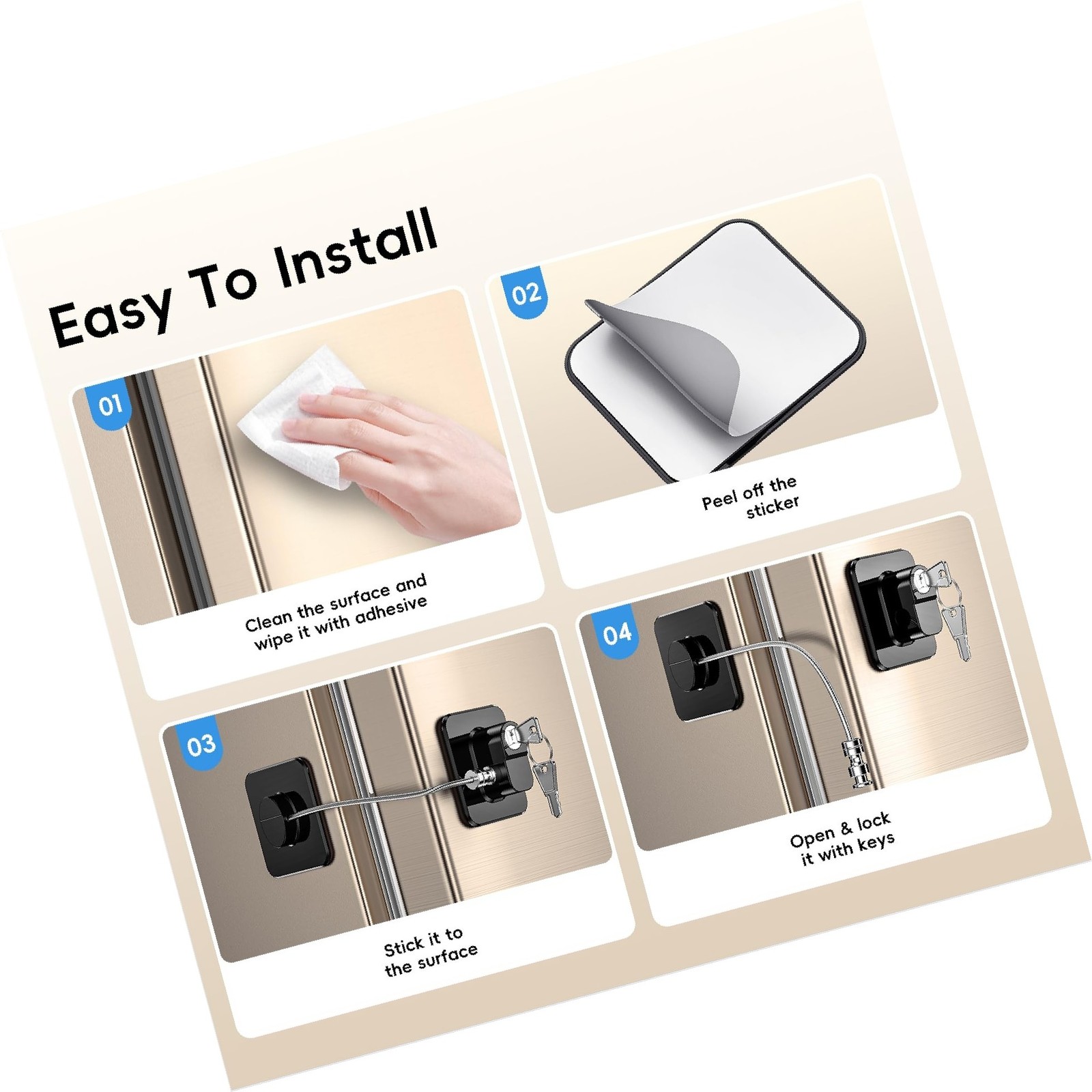 Easy To Install

01

Clean the surface and wipe it with adhesive

02

Peel off the sticker

03

Stick it to the surface

04

Open & lock it with keys