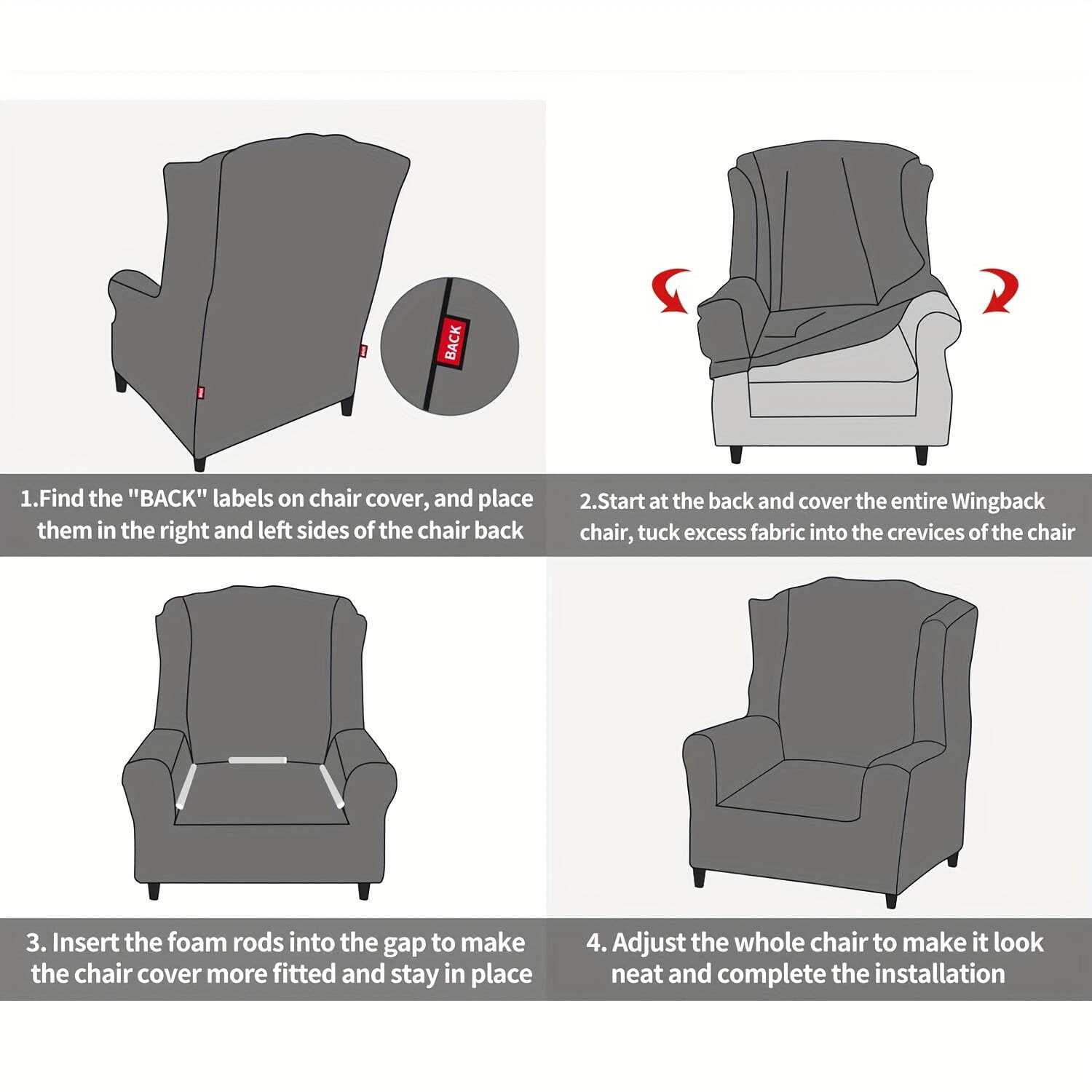 BACK

1.Find the "BACK" labels on chair cover, and place them in the right and left sides of the chair back

2.Start at the back and cover the entire Wingback chair, tuck excess fabric into the crevices of the chair

3. Insert the foam rods into the gap to make the chair cover more fitted and stay in place

4. Adjust the whole chair to make it look neat and complete the installation