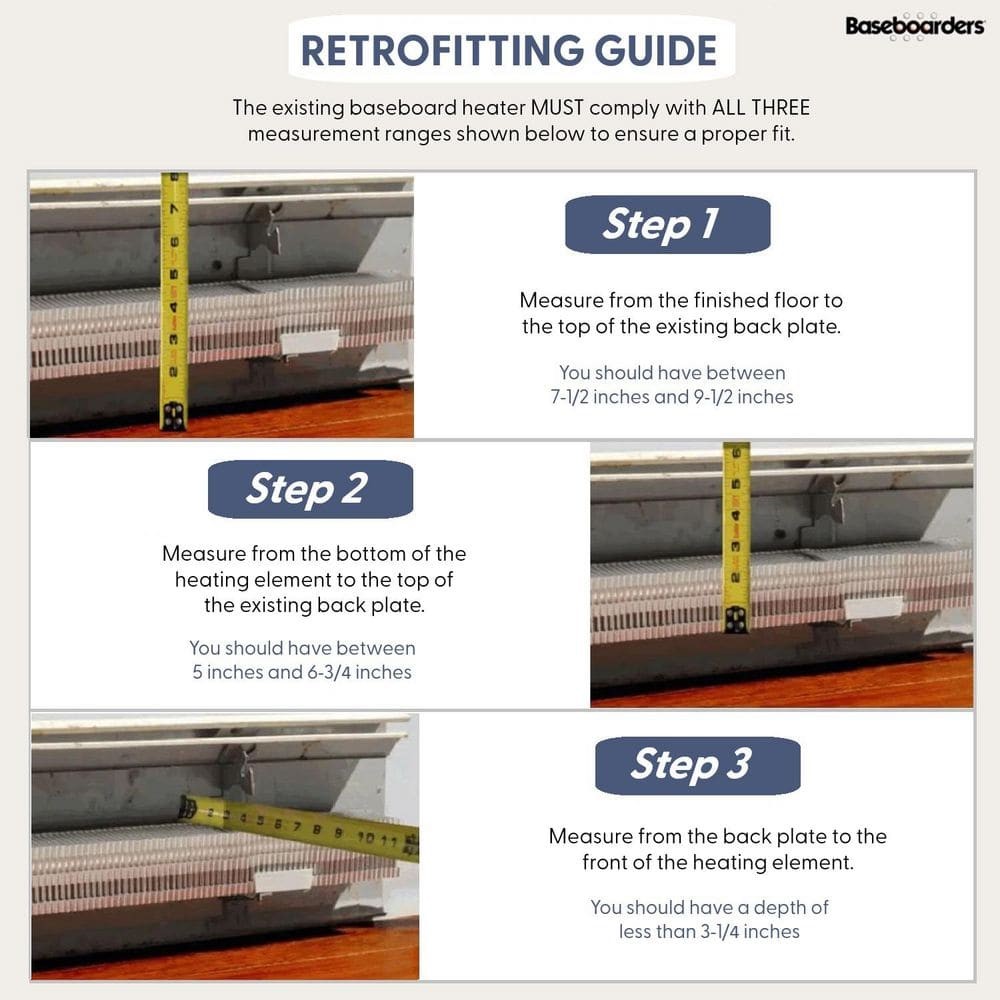 RETROFITTING GUIDE

Baseboarders

The existing baseboard heater MUST comply with ALL THREE measurement ranges shown below to ensure a proper fit.

Step 1

Measure from the finished floor to the top of the existing back plate.

You should have between 7-1/2 inches and 9-1/2 inches

Step 2

Measure from the bottom of the heating element to the top of the existing back plate.

You should have between 5 inches and 6-3/4 inches

Step 3

Measure from the back plate to the front of the heating element.

You should have a depth of less than 3-1/4 inches