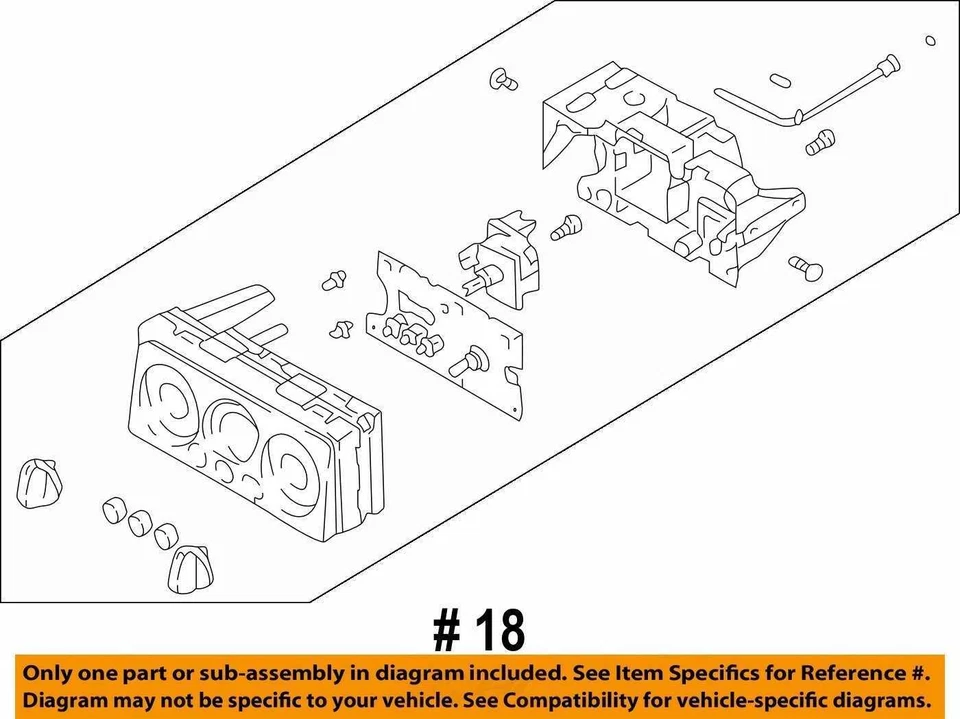 # 18

Only one part or sub-assembly in diagram included. See Item Specifics for Reference #. Diagram may not be specific to your vehicle. See Compatibility for vehicle-specific diagrams.