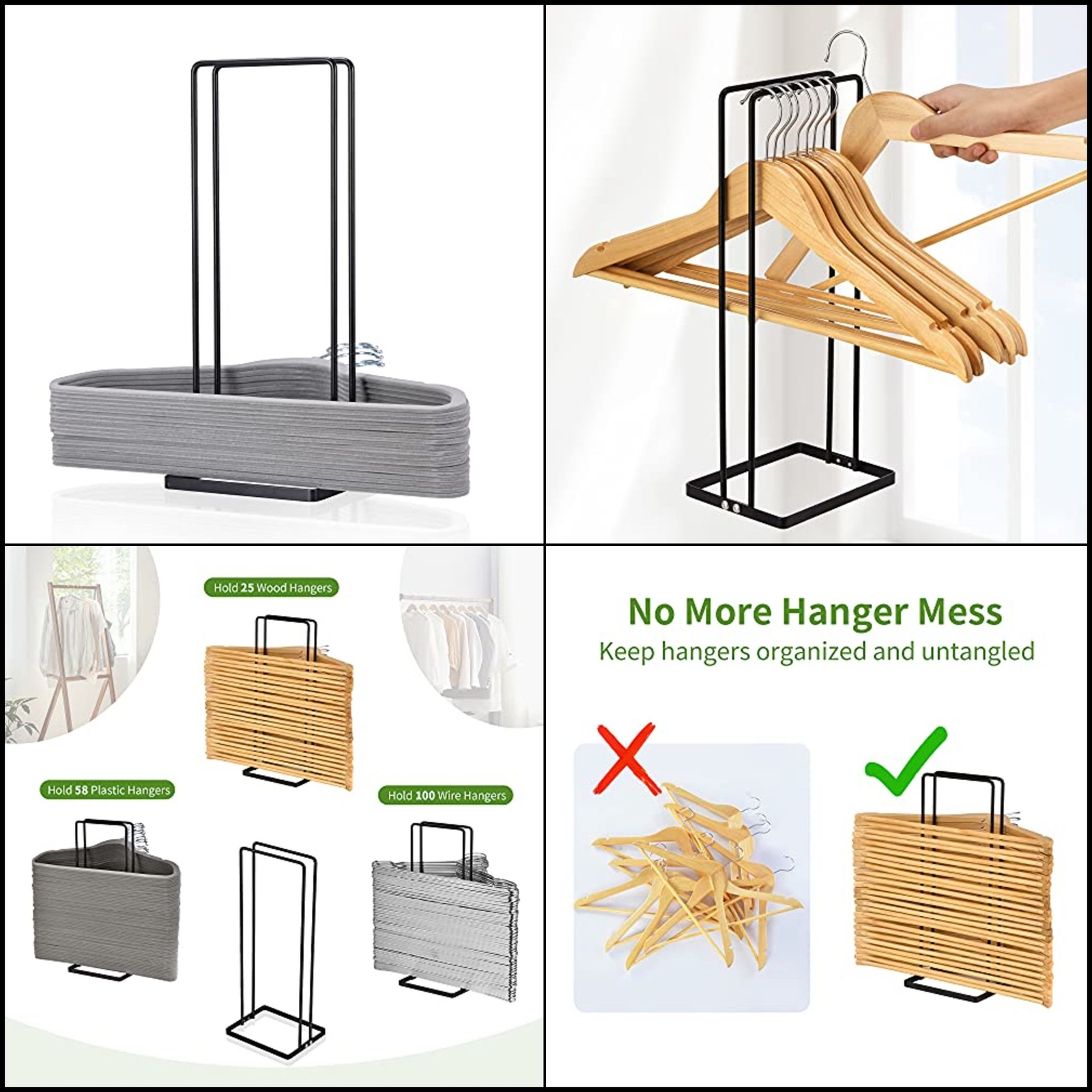 Hold 25 Wood Hangers

Hold 58 Plastic Hangers

Hold 100 Wire Hangers

No More Hanger Mess

Keep hangers organized and untangled