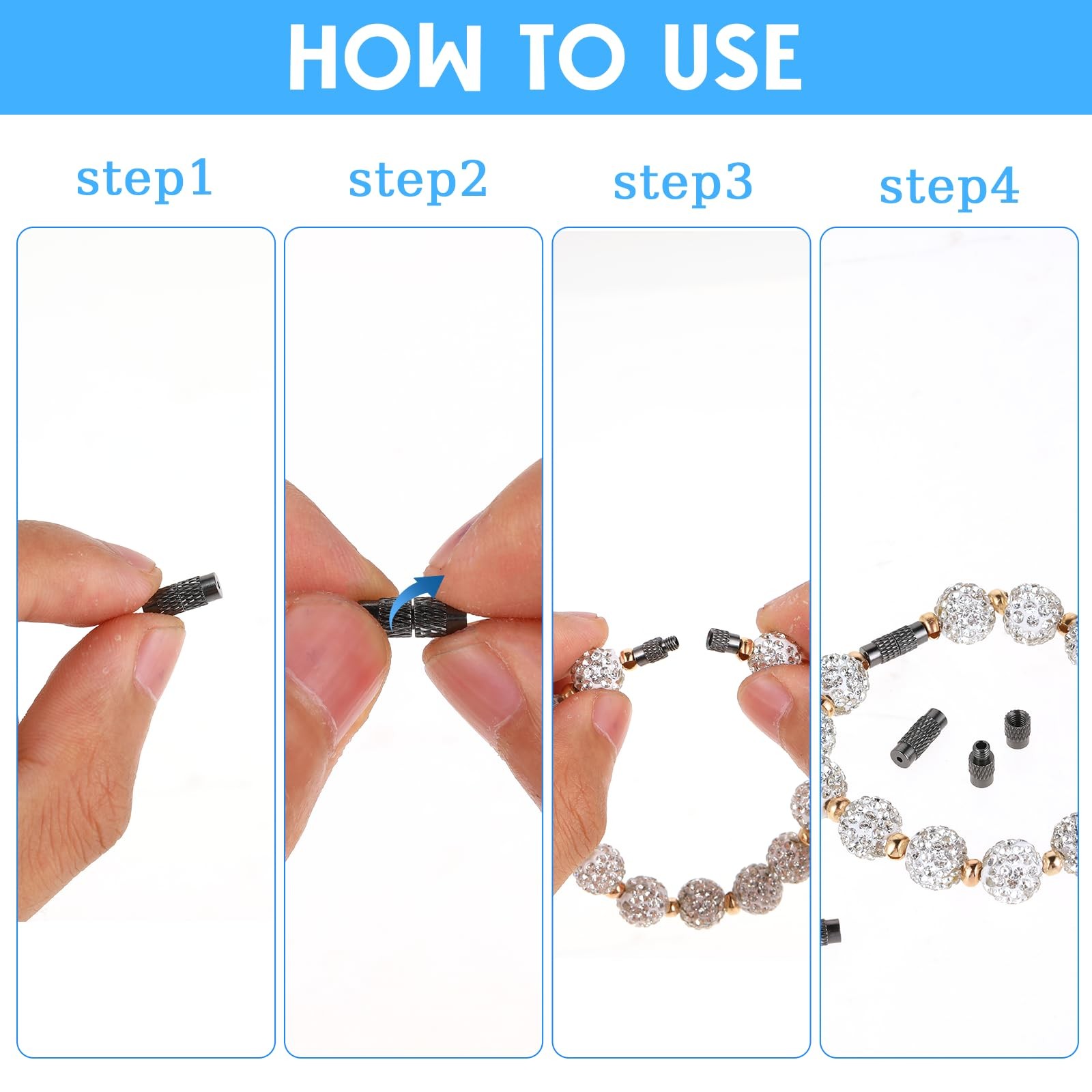 HOW TO USE

step1

step2

step3

step4