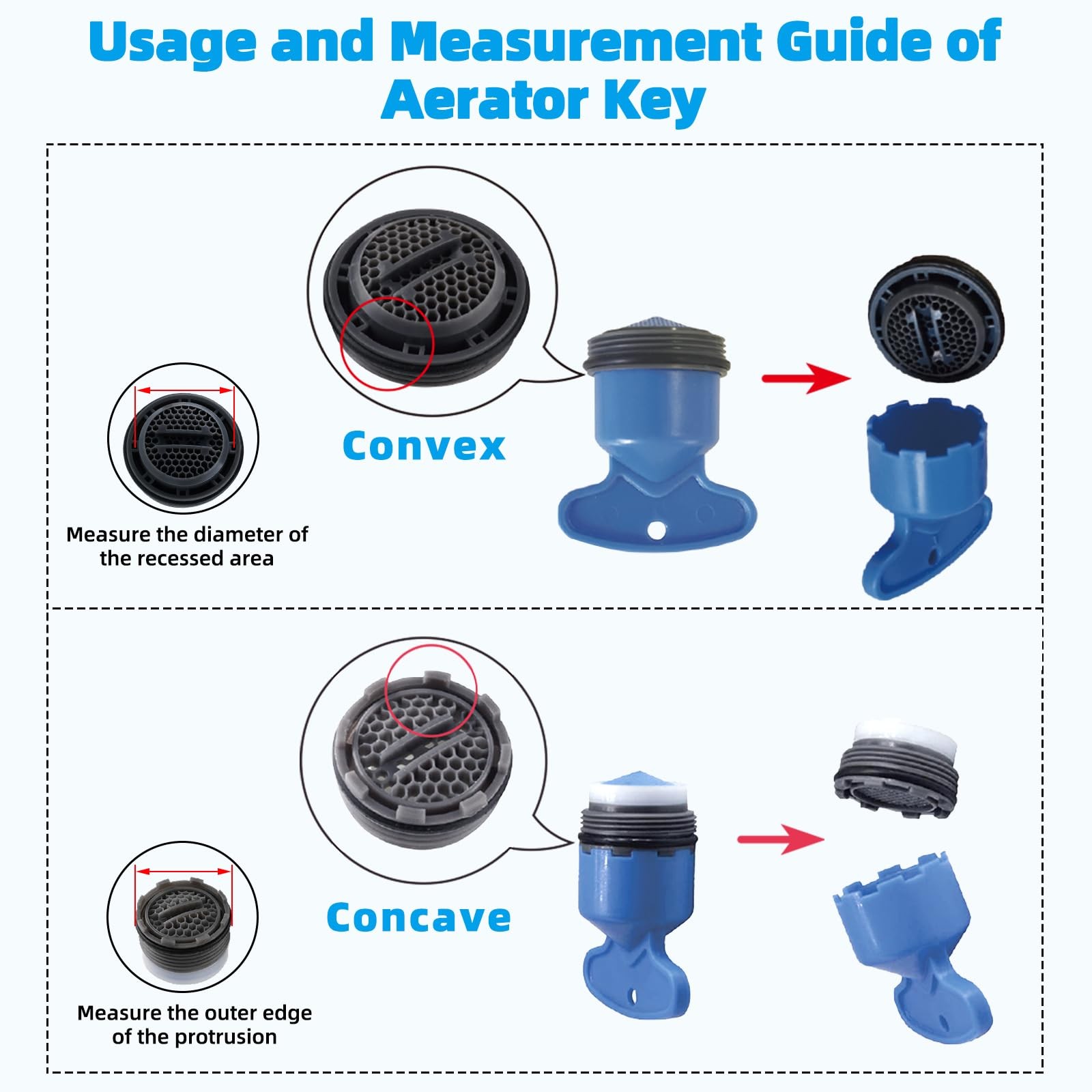 Usage and Measurement Guide of Aerator Key

Convex

Measure the diameter of the recessed area

Concave

Measure the outer edge of the protrusion