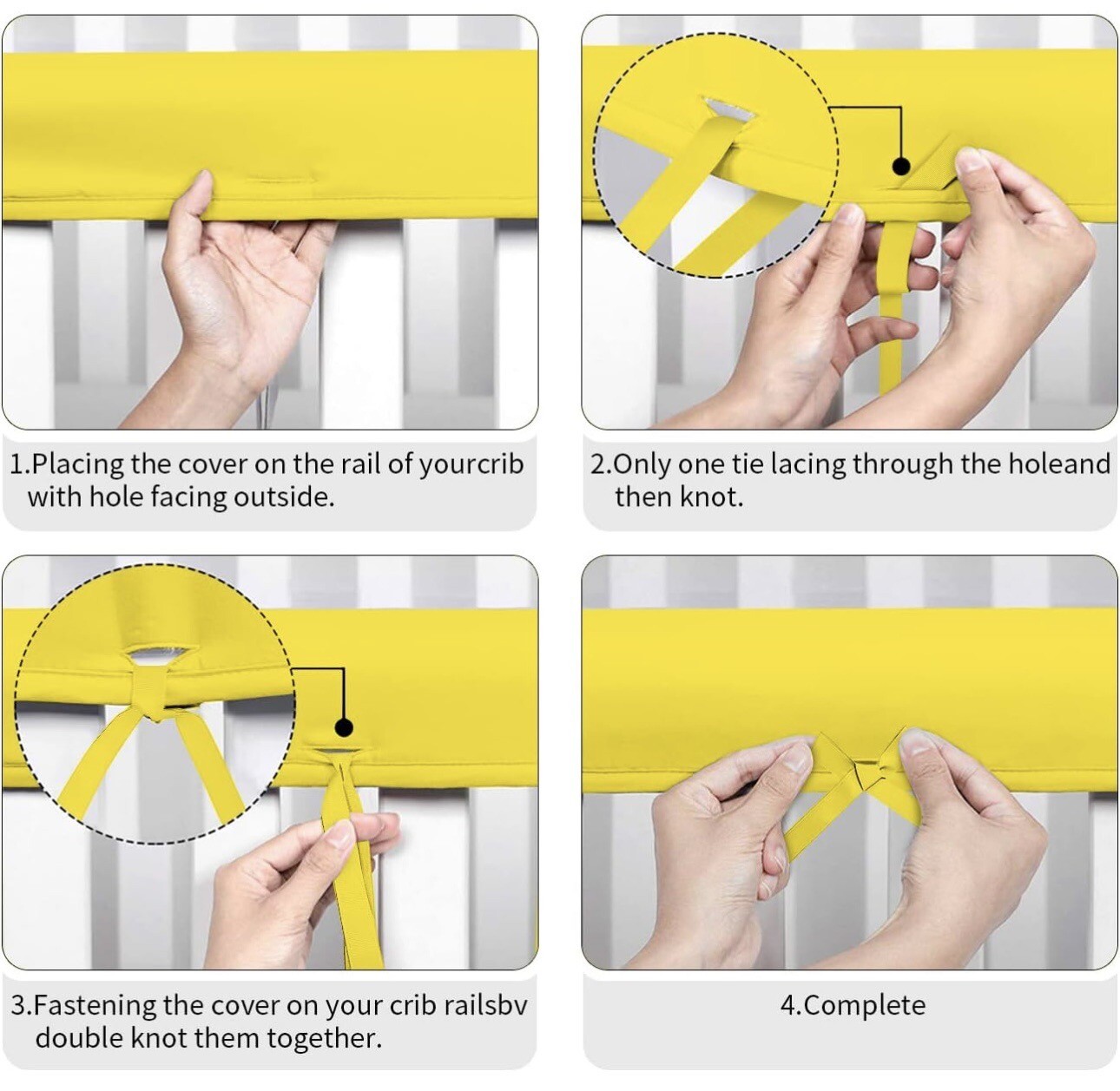 1.Placing the cover on the rail of yourcrib with hole facing outside.

2.Only one tie lacing through the holeand then knot.

3.Fastening the cover on your crib railsbv double knot them together.

4.Complete