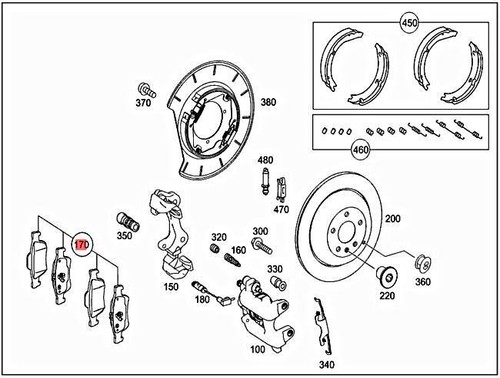 450
370
380
460
480
470
200
350
170
320
300
160
330
360
150
180
220
100
340