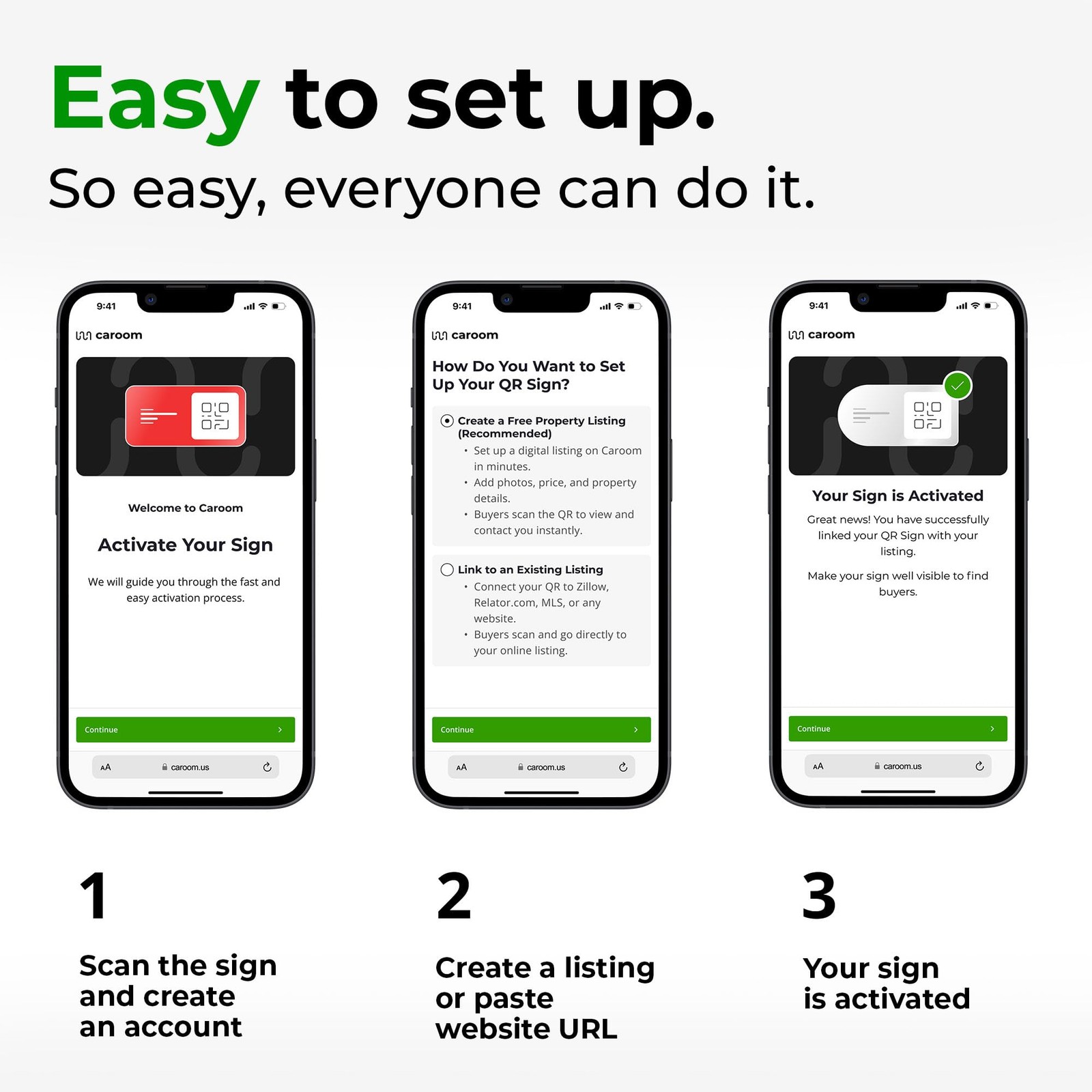 Easy to set up.
So easy, everyone can do it.

9:41

caroom

Welcome to Caroom

Activate Your Sign

We will guide you through the fast and easy activation process.

Continue

AA caroom.us

9:41

caroom

How Do You Want to Set Up Your QR Sign?

Create a Free Property Listing (Recommended)
• Set up a digital listing on Caroom in minutes.
• Add photos, price, and property details.
• Buyers scan the QR to view and contact you instantly.

Link to an Existing Listing
• Connect your QR to Zillow, Relator.com, MLS, or any website.
• Buyers scan and go directly to your online listing.

Continue

AA caroom.us

9:41

caroom

Your Sign is Activated

Great news! You have successfully linked your QR Sign with your listing.

Make your sign well visible to find buyers.

Continue

AA caroom.us

1
Scan the sign and create an account

2
Create a listing or paste website URL

3
Your sign is activated