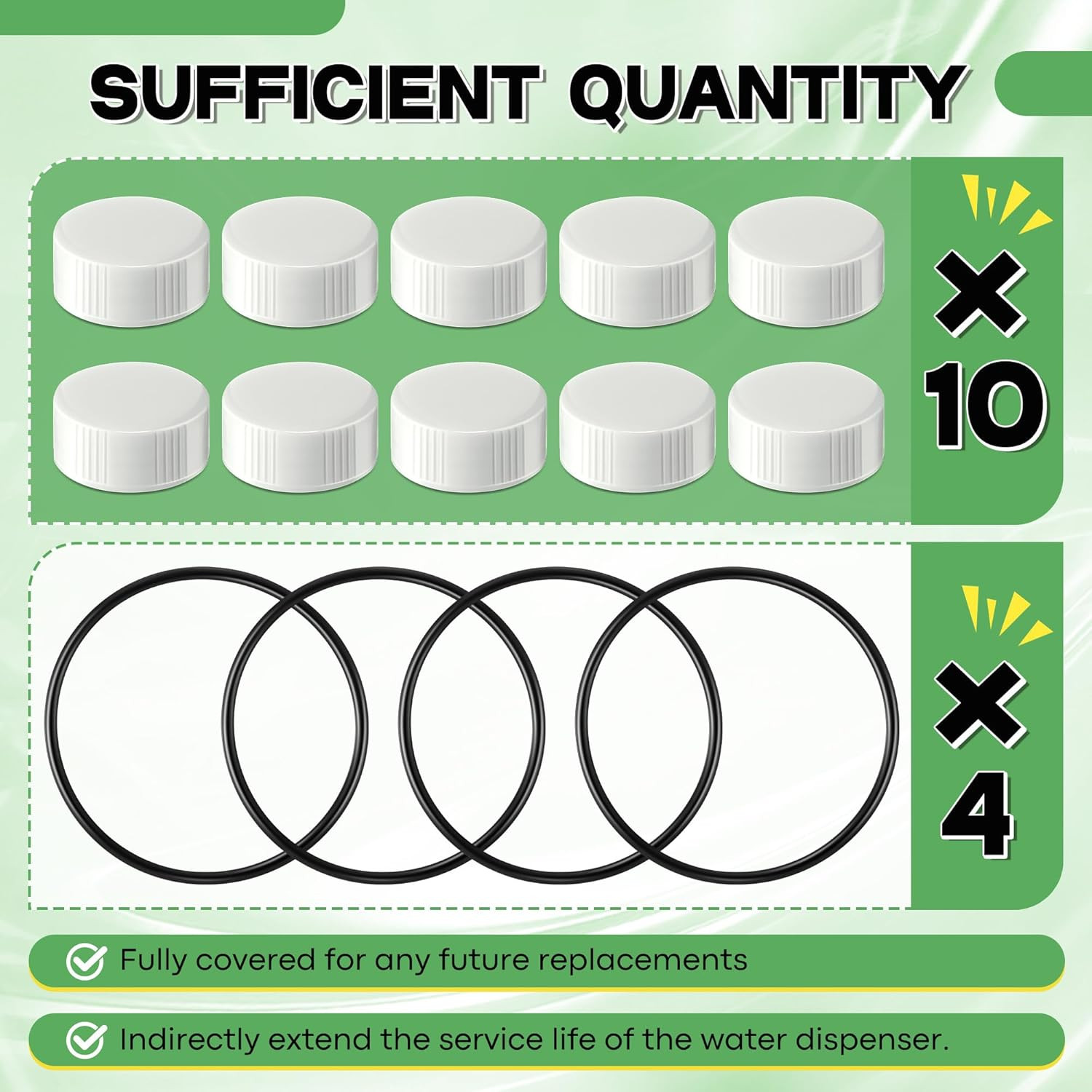 SUFFICIENT QUANTITY

× 10

× 4

Fully covered for any future replacements

Indirectly extend the service life of the water dispenser.