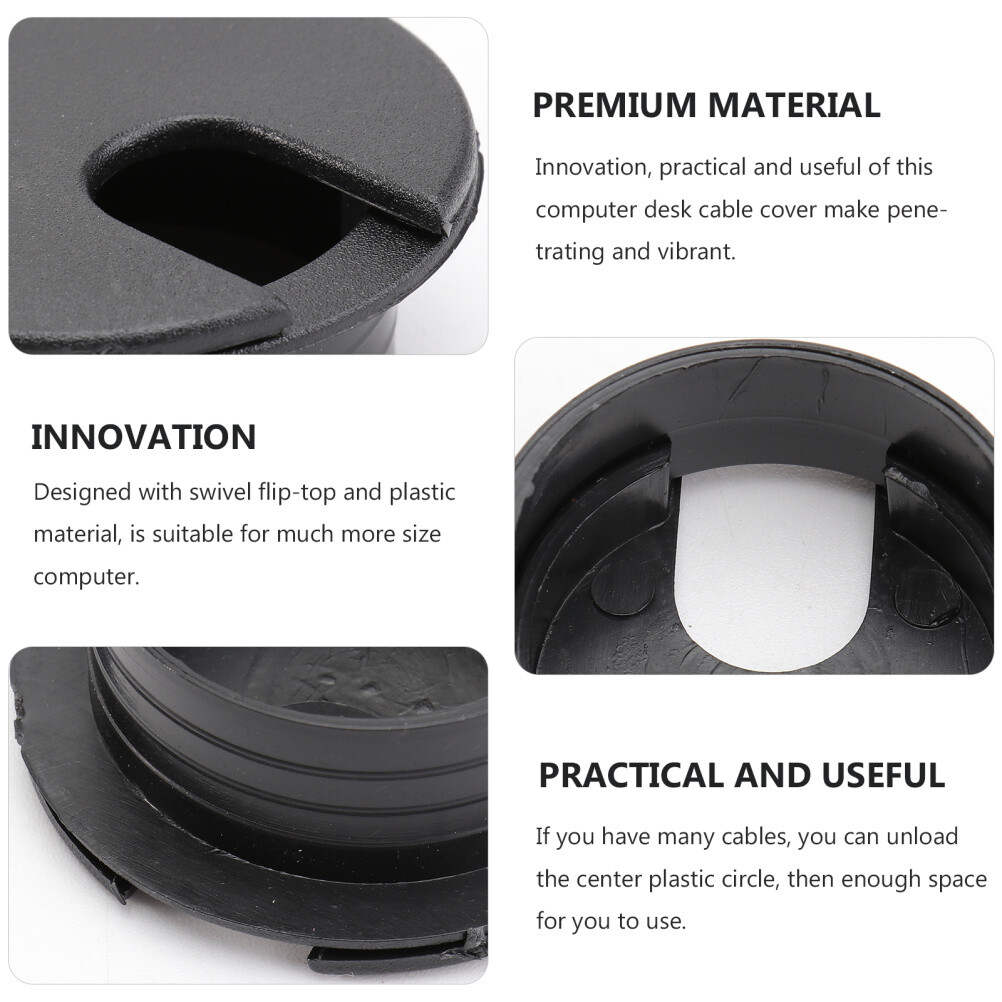 PREMIUM MATERIAL

Innovation, practical and useful of this computer desk cable cover make penetrating and vibrant.

INNOVATION

Designed with swivel flip-top and plastic material, is suitable for much more size computer.

PRACTICAL AND USEFUL

If you have many cables, you can unload the center plastic circle, then enough space for you to use.